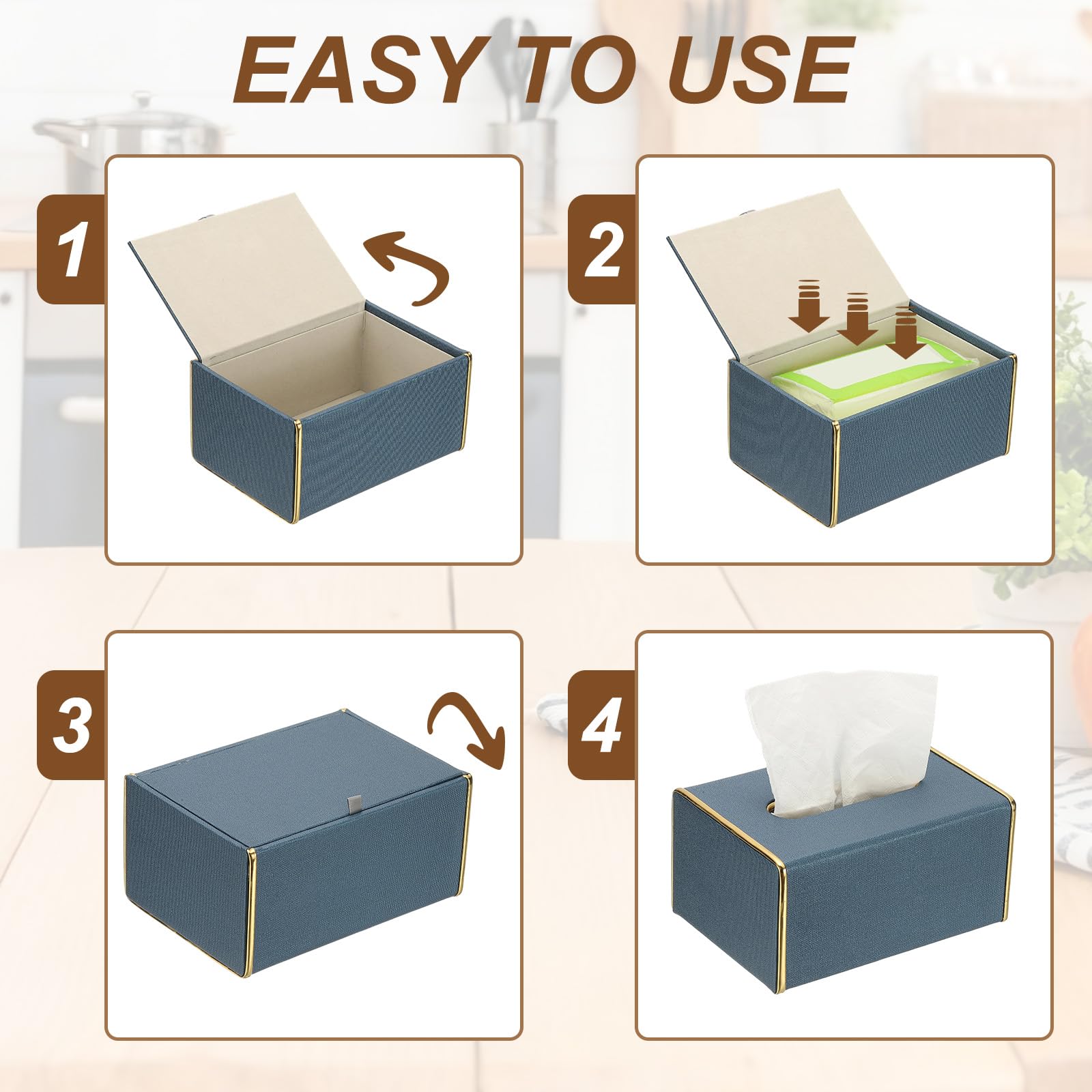 EASY TO USE

1

2

3

4