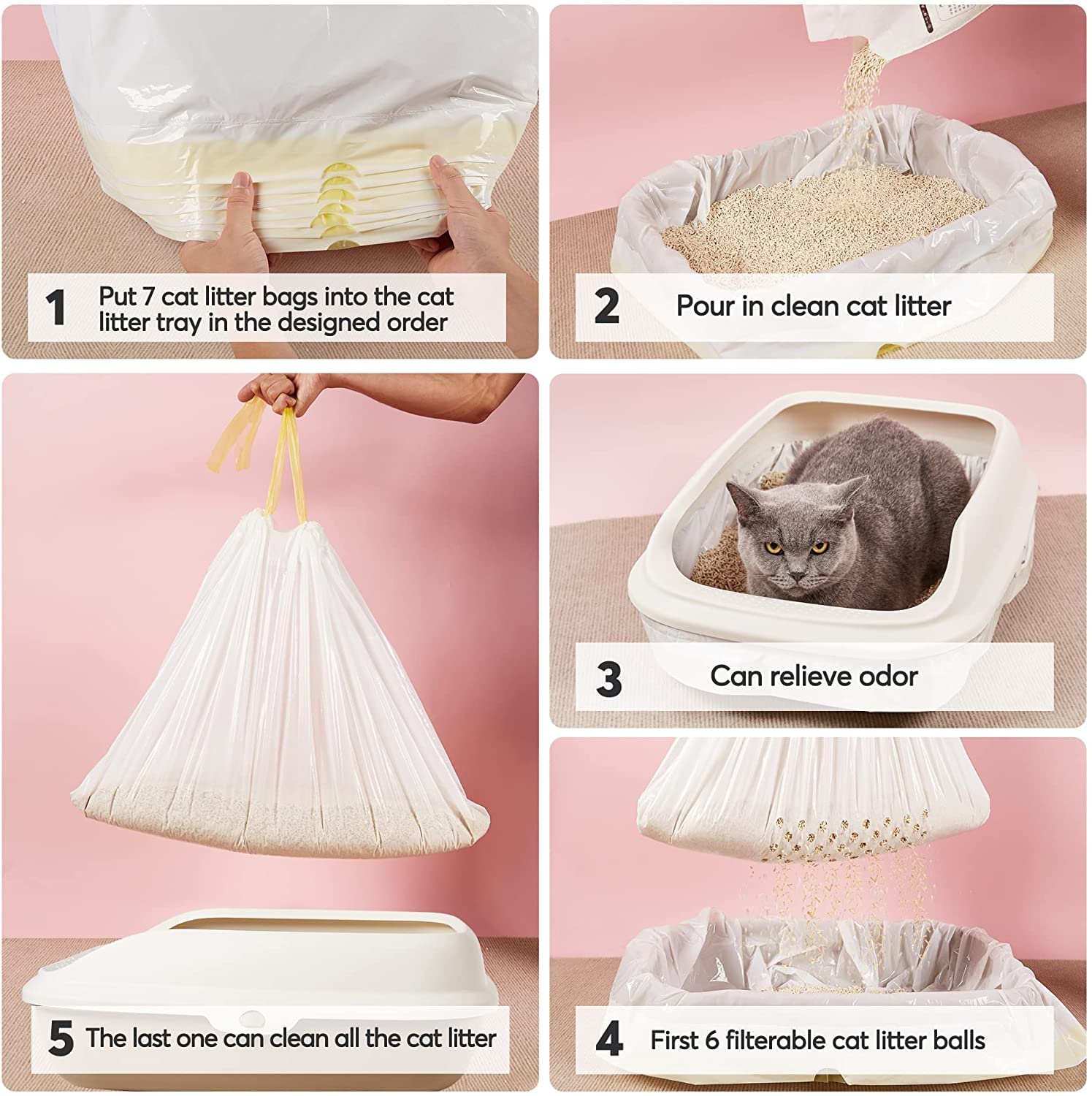 1 Put 7 cat litter bags into the cat litter tray in the designed order

2 Pour in clean cat litter

3 Can relieve odor

4 First 6 filterable cat litter balls

5 The last one can clean all the cat litter