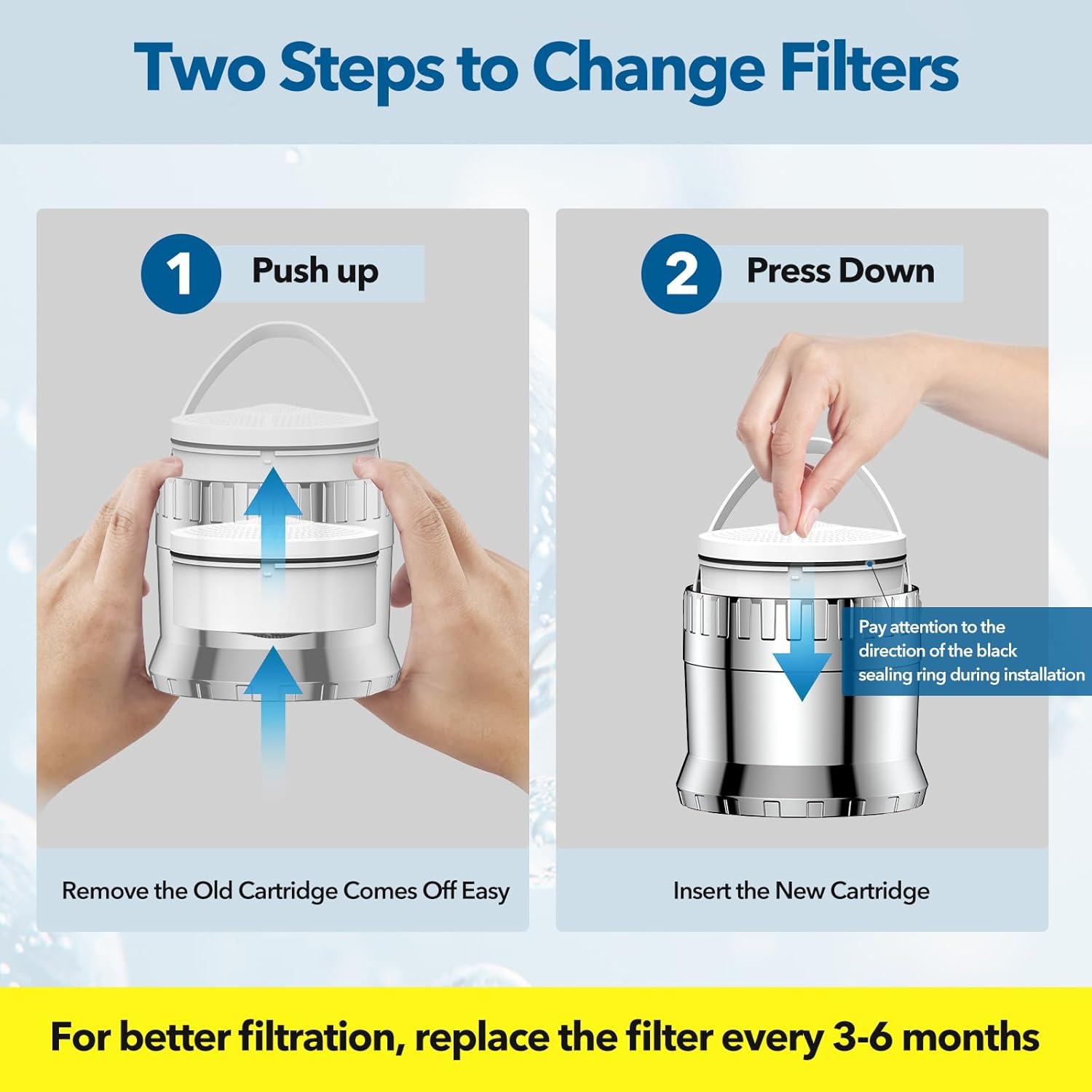 Two Steps to Change Filters

1 Push up

Remove the Old Cartridge Comes Off Easy

2 Press Down

Pay attention to the direction of the black sealing ring during installation

Insert the New Cartridge

For better filtration, replace the filter every 3-6 months