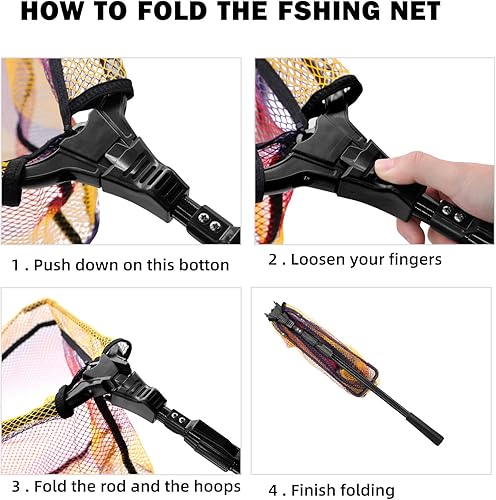 HOW TO FOLD THE FSHING NET

1 . Push down on this botton

2 . Loosen your fingers

3 . Fold the rod and the hoops

4 . Finish folding