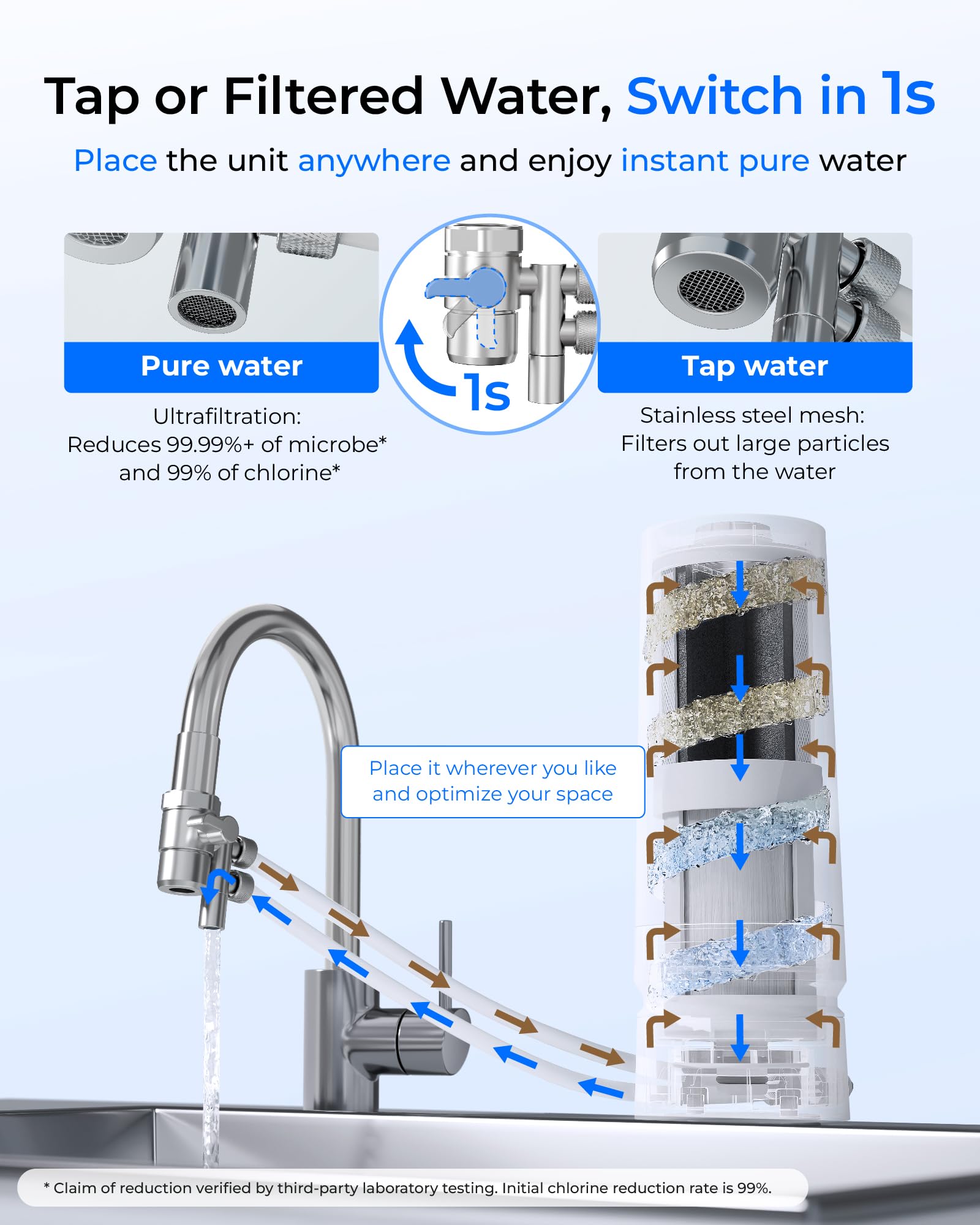 Tap or Filtered Water, Switch in 1s

Place the unit anywhere and enjoy instant pure water

Pure water

Ultrafiltration:
Reduces 99.99%+ of microbe*
and 99% of chlorine*

1s

Tap water

Stainless steel mesh:
Filters out large particles
from the water

Place it wherever you like
and optimize your space

* Claim of reduction verified by third-party laboratory testing. Initial chlorine reduction rate is 99%.