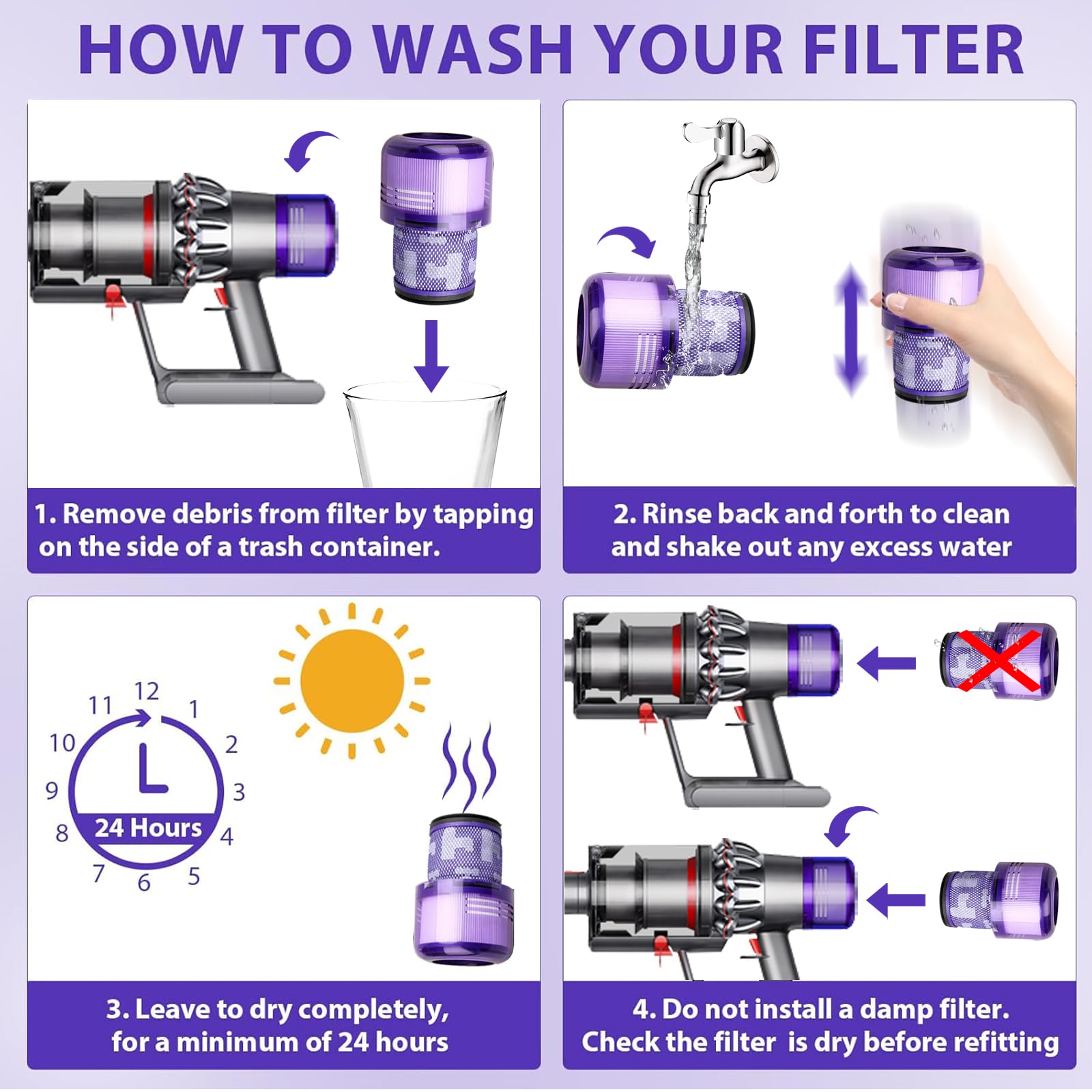 HOW TO WASH YOUR FILTER

1. Remove debris from filter by tapping on the side of a trash container.

2. Rinse back and forth to clean and shake out any excess water

12
1
2
3
4
5
6
7
8
9
10
11
24 Hours

3. Leave to dry completely, for a minimum of 24 hours

4. Do not install a damp filter. Check the filter is dry before refitting