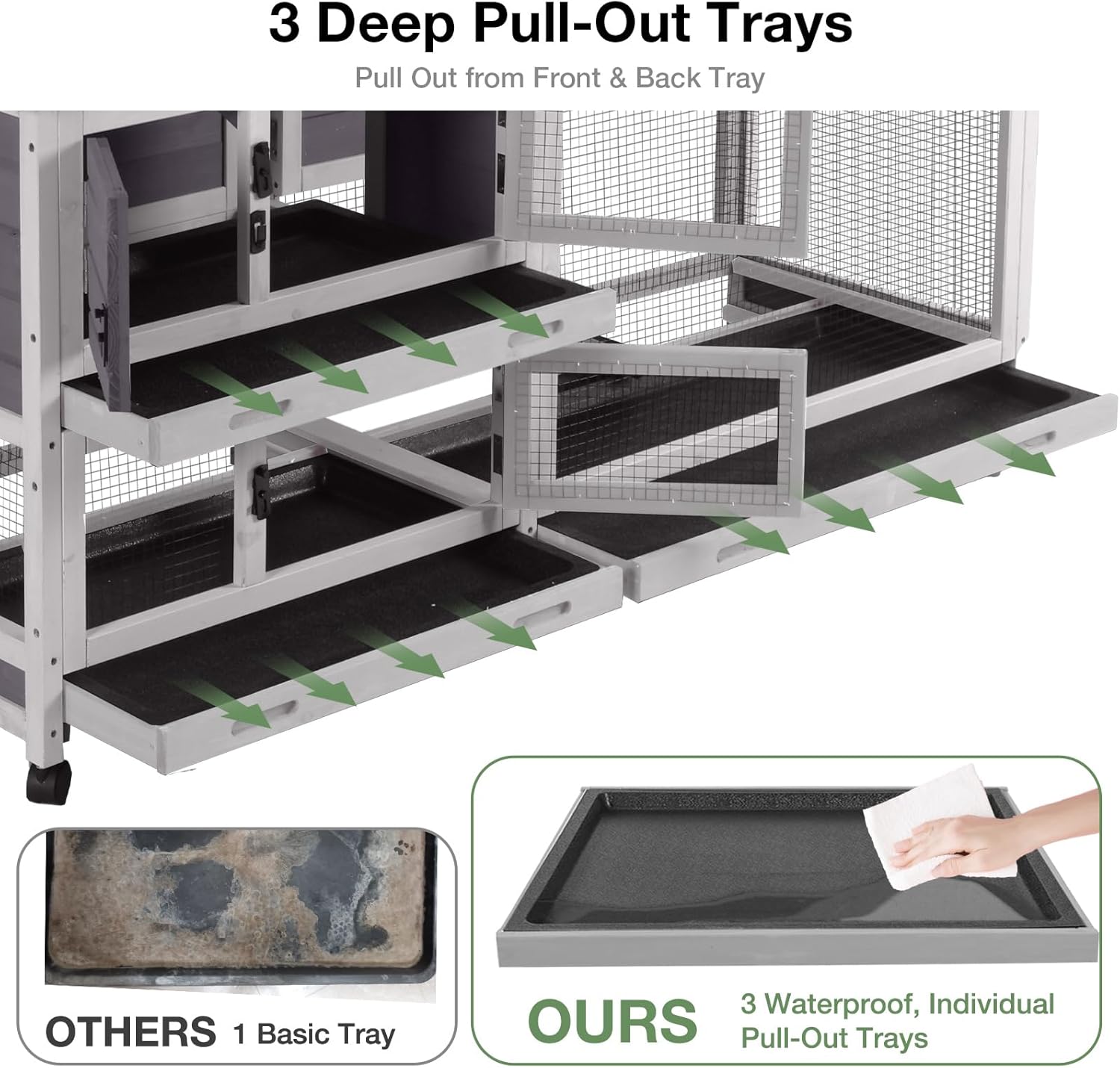 3 Deep Pull-Out Trays

Pull Out from Front & Back Tray

OTHERS 1 Basic Tray

OURS 3 Waterproof, Individual Pull-Out Trays