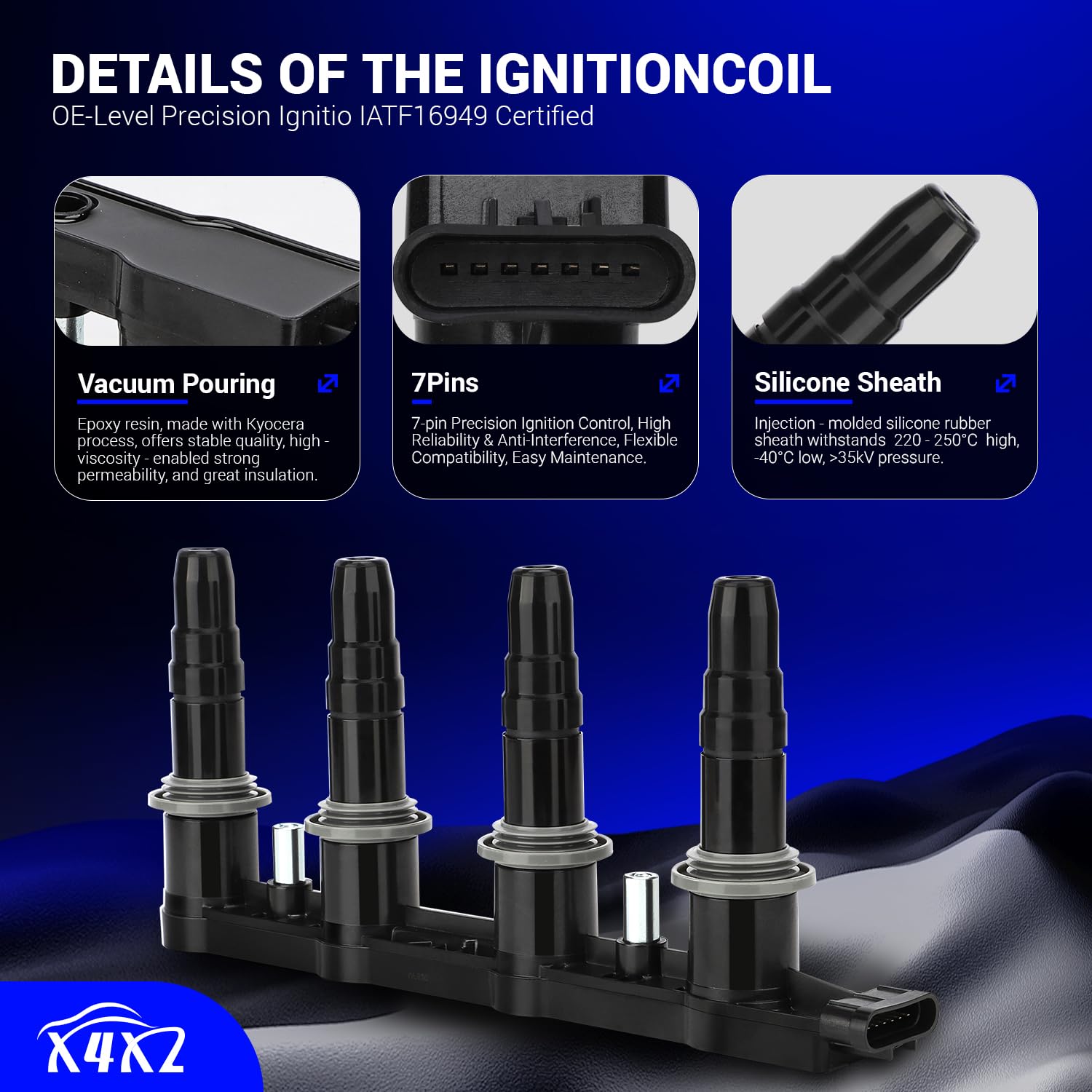 DETAILS OF THE IGNITIONCOIL
OE-Level Precision Ignitio IATF16949 Certified

Vacuum Pouring

Epoxy resin, made with Kyocera process, offers stable quality, high - viscosity - enabled strong permeability, and great insulation.

7Pins

7-pin Precision Ignition Control, High Reliability & Anti-Interference, Flexible Compatibility, Easy Maintenance.

Silicone Sheath

Injection - molded silicone rubber sheath withstands 220 - 250°C high, -40°C low, >35kV pressure.

X4X2