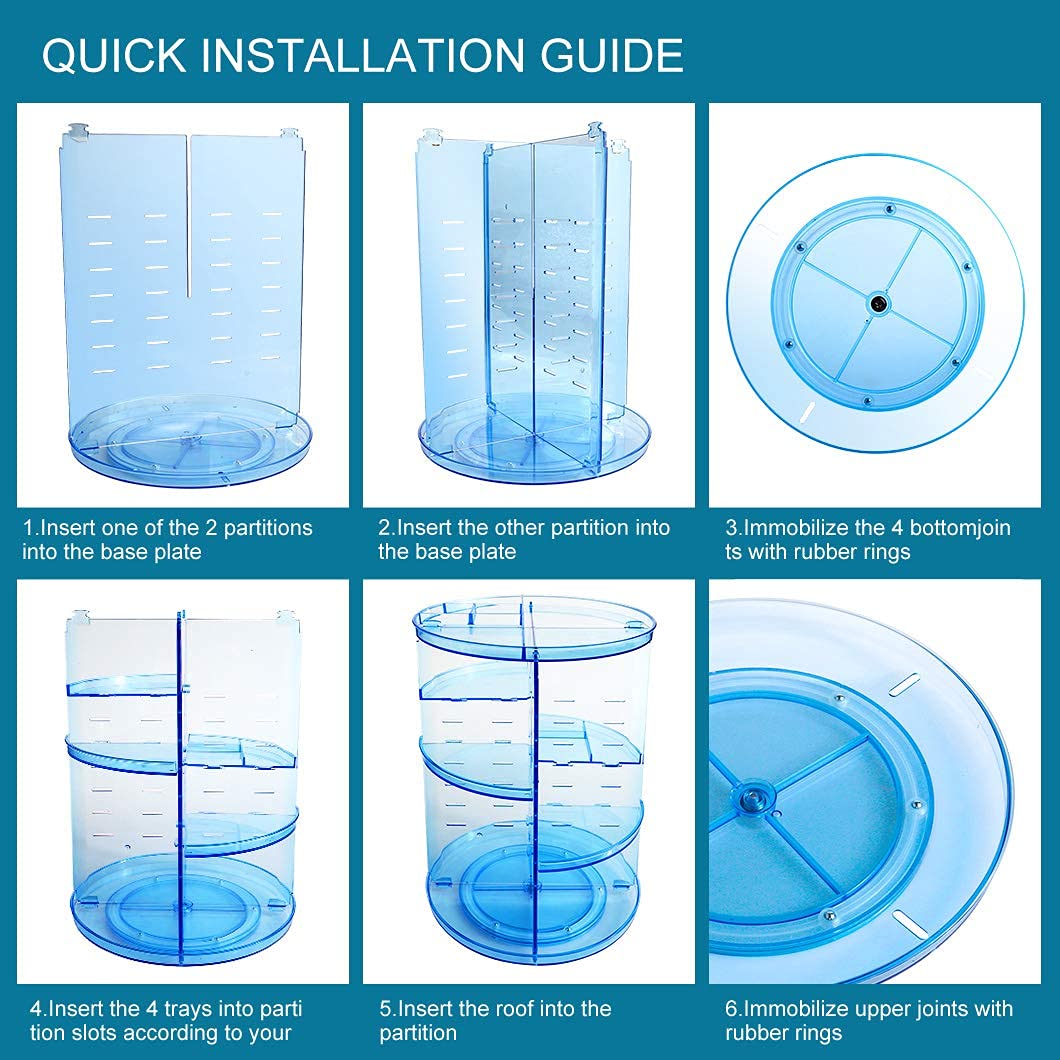 QUICK INSTALLATION GUIDE

1.Insert one of the 2 partitions into the base plate

2.Insert the other partition into the base plate

3.Immobilize the 4 bottomjoin ts with rubber rings

4.Insert the 4 trays into parti tion slots according to your

5.Insert the roof into the partition

6.Immobilize upper joints with rubber rings