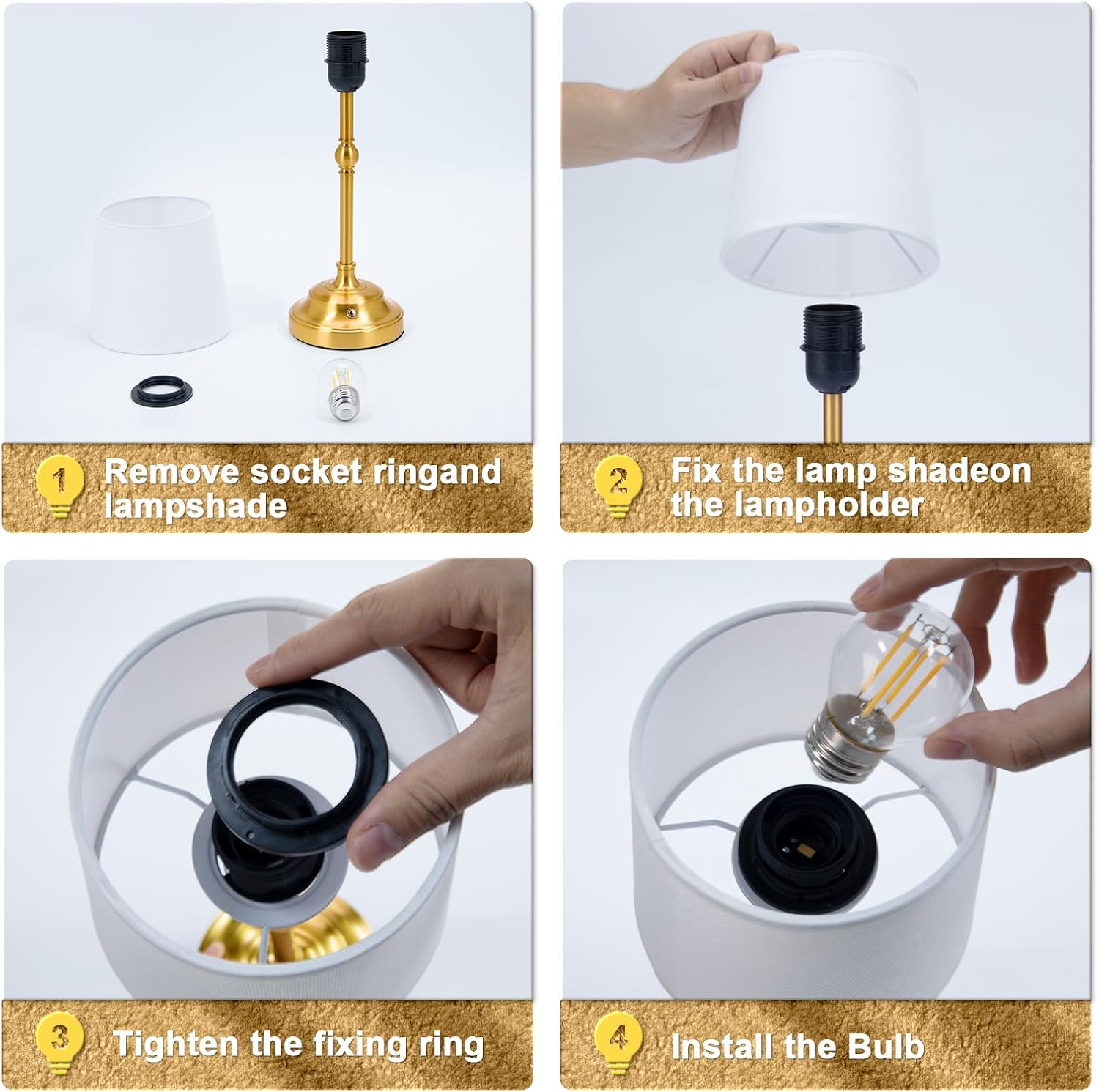 1 Remove socket ringand lampshade

2 Fix the lamp shadeon the lampholder

3 Tighten the fixing ring

4 Install the Bulb