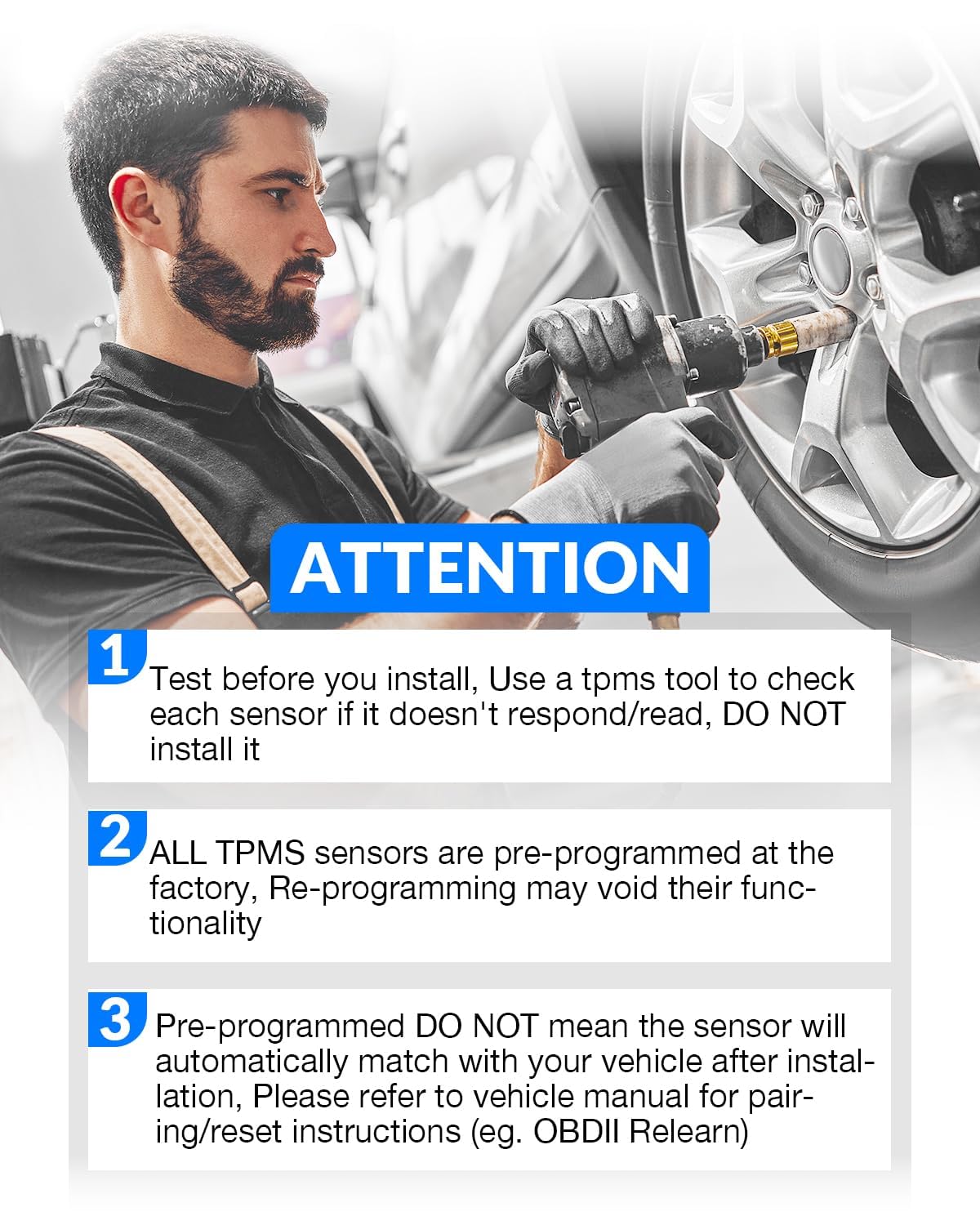 ATTENTION

1 Test before you install, Use a tpms tool to check each sensor if it doesn't respond/read, DO NOT install it

2 ALL TPMS sensors are pre-programmed at the factory, Re-programming may void their functionality

3 Pre-programmed DO NOT mean the sensor will automatically match with your vehicle after installation, Please refer to vehicle manual for pairing/reset instructions (eg. OBDII Relearn)