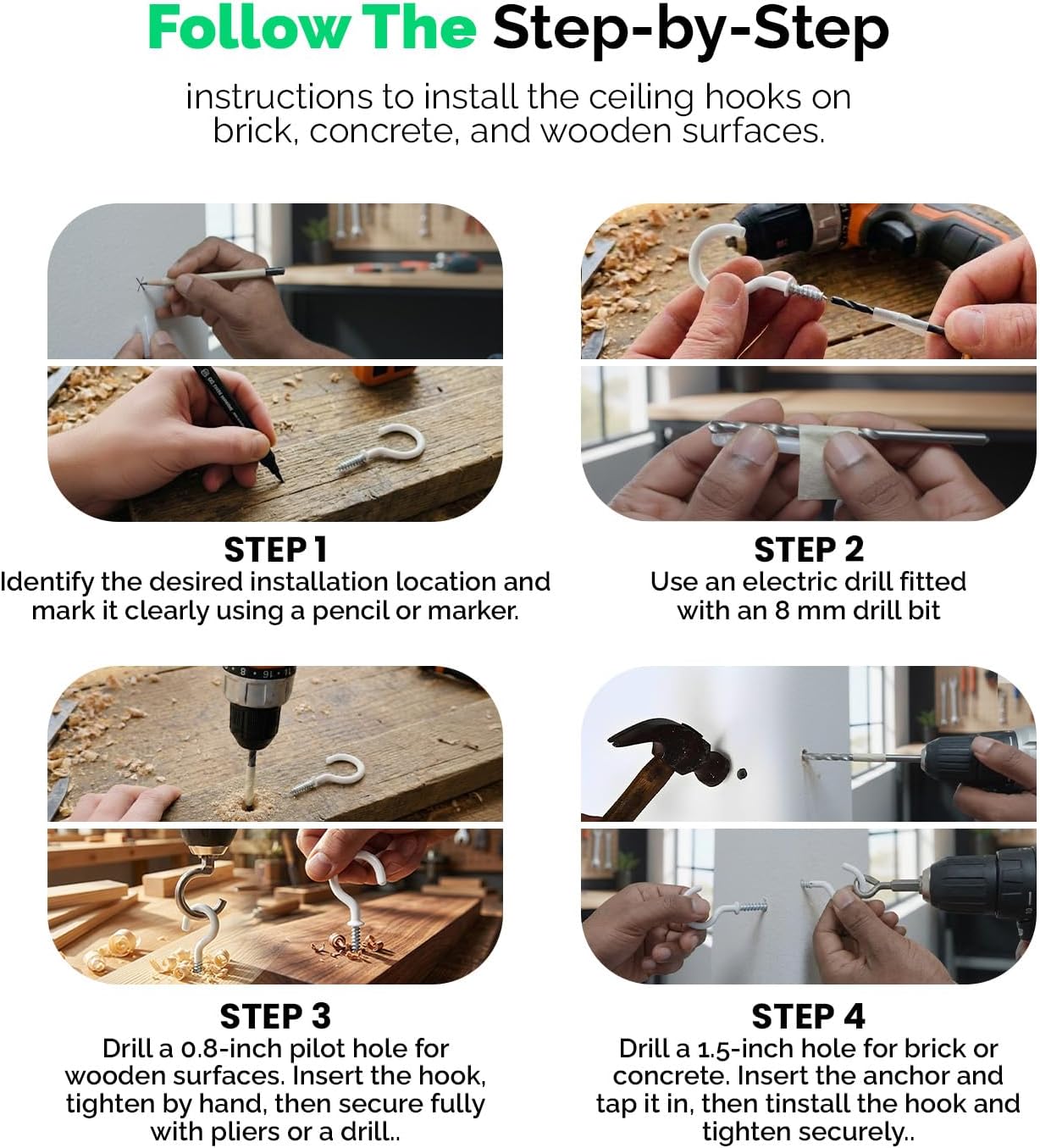 Follow The Step-by-Step

instructions to install the ceiling hooks on brick, concrete, and wooden surfaces.

STEP 1
Identify the desired installation location and mark it clearly using a pencil or marker.

STEP 2
Use an electric drill fitted with an 8 mm drill bit

STEP 3
Drill a 0.8-inch pilot hole for wooden surfaces. Insert the hook, tighten by hand, then secure fully with pliers or a drill..

STEP 4
Drill a 1.5-inch hole for brick or concrete. Insert the anchor and tap it in, then tinstall the hook and tighten securely..