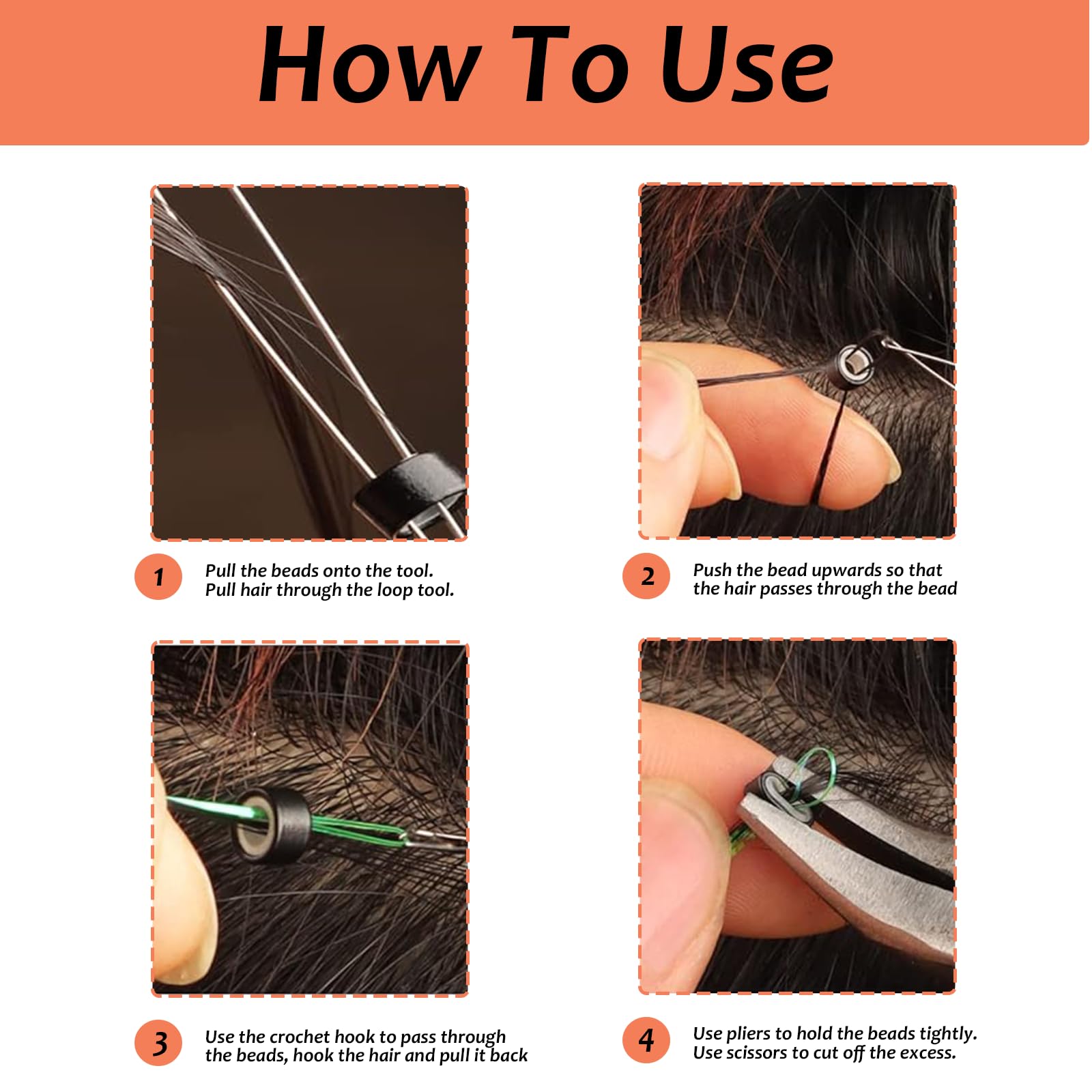 How To Use

1 Pull the beads onto the tool. Pull hair through the loop tool.

2 Push the bead upwards so that the hair passes through the bead

3 Use the crochet hook to pass through the beads, hook the hair and pull it back

4 Use pliers to hold the beads tightly. Use scissors to cut off the excess.