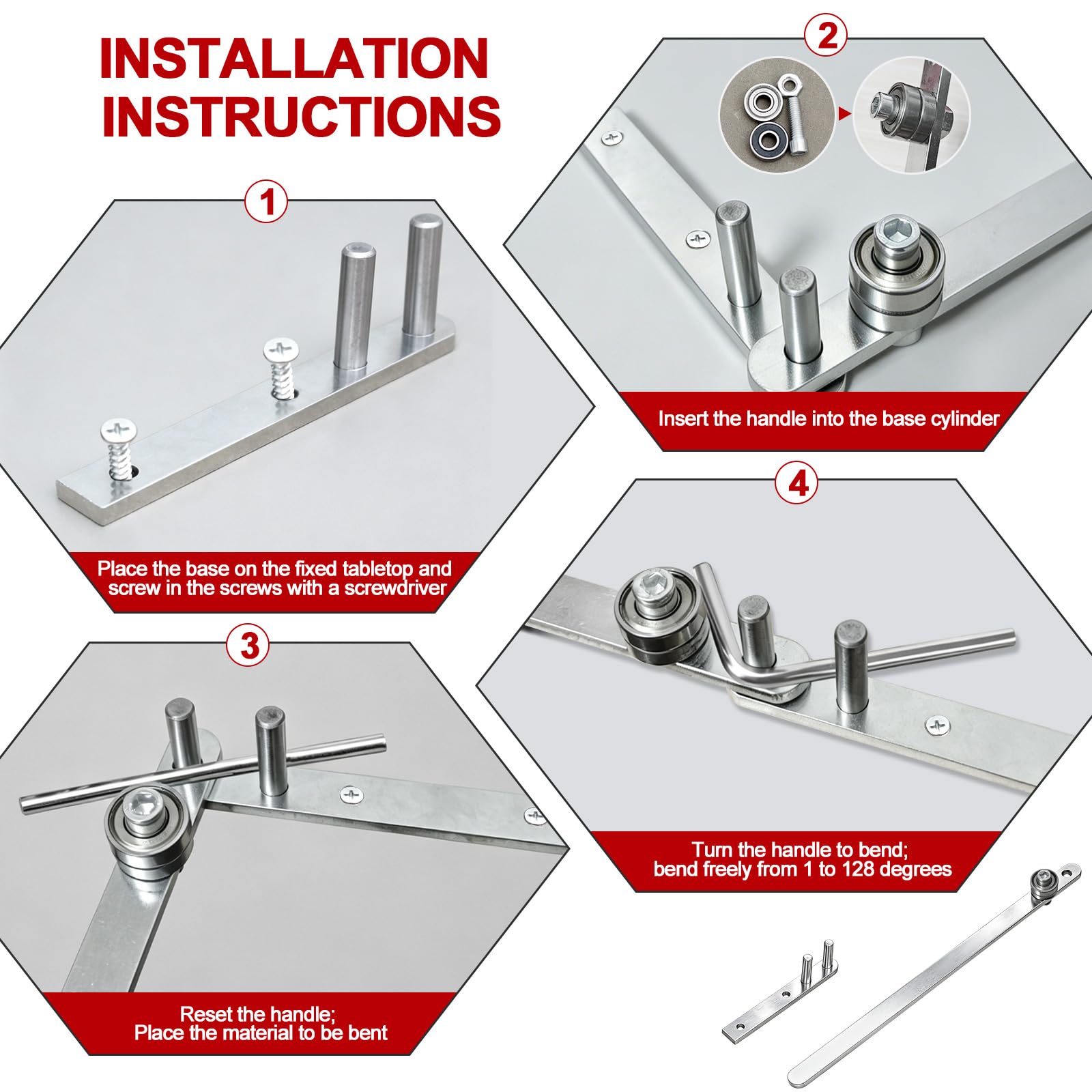 INSTALLATION INSTRUCTIONS

1

Place the base on the fixed tabletop and screw in the screws with a screwdriver

2

Insert the handle into the base cylinder

3

Reset the handle; Place the material to be bent

4

Turn the handle to bend; bend freely from 1 to 128 degrees