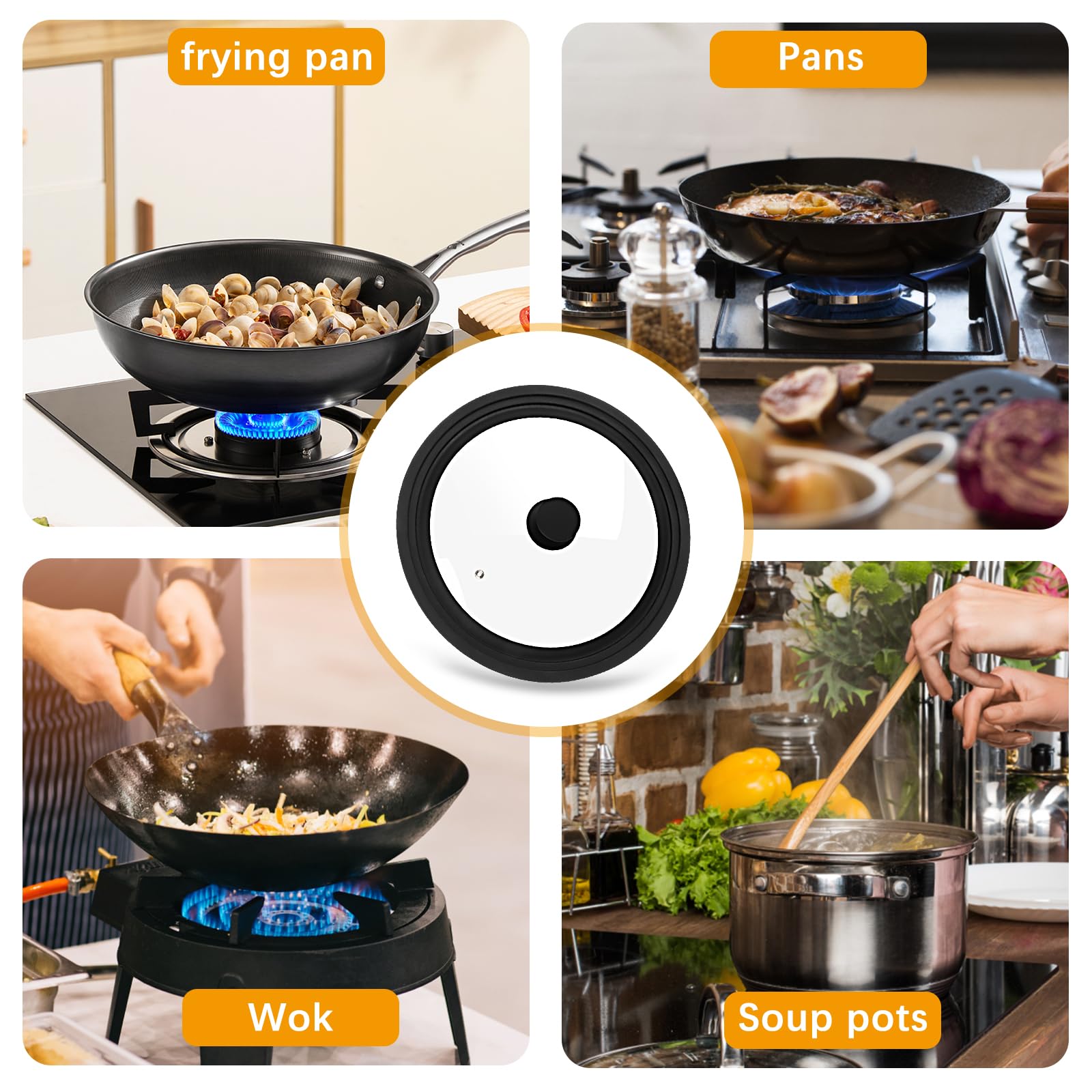 frying pan

Pans

Wok

Soup pots