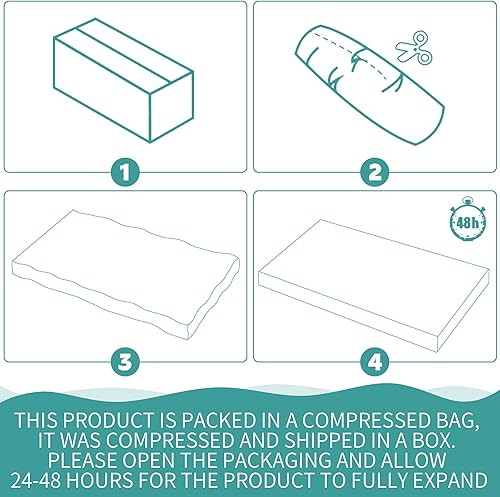 1

2

3

48h

4

THIS PRODUCT IS PACKED IN A COMPRESSED BAG, IT WAS COMPRESSED AND SHIPPED IN A BOX. PLEASE OPEN THE PACKAGING AND ALLOW 24-48 HOURS FOR THE PRODUCT TO FULLY EXPAND