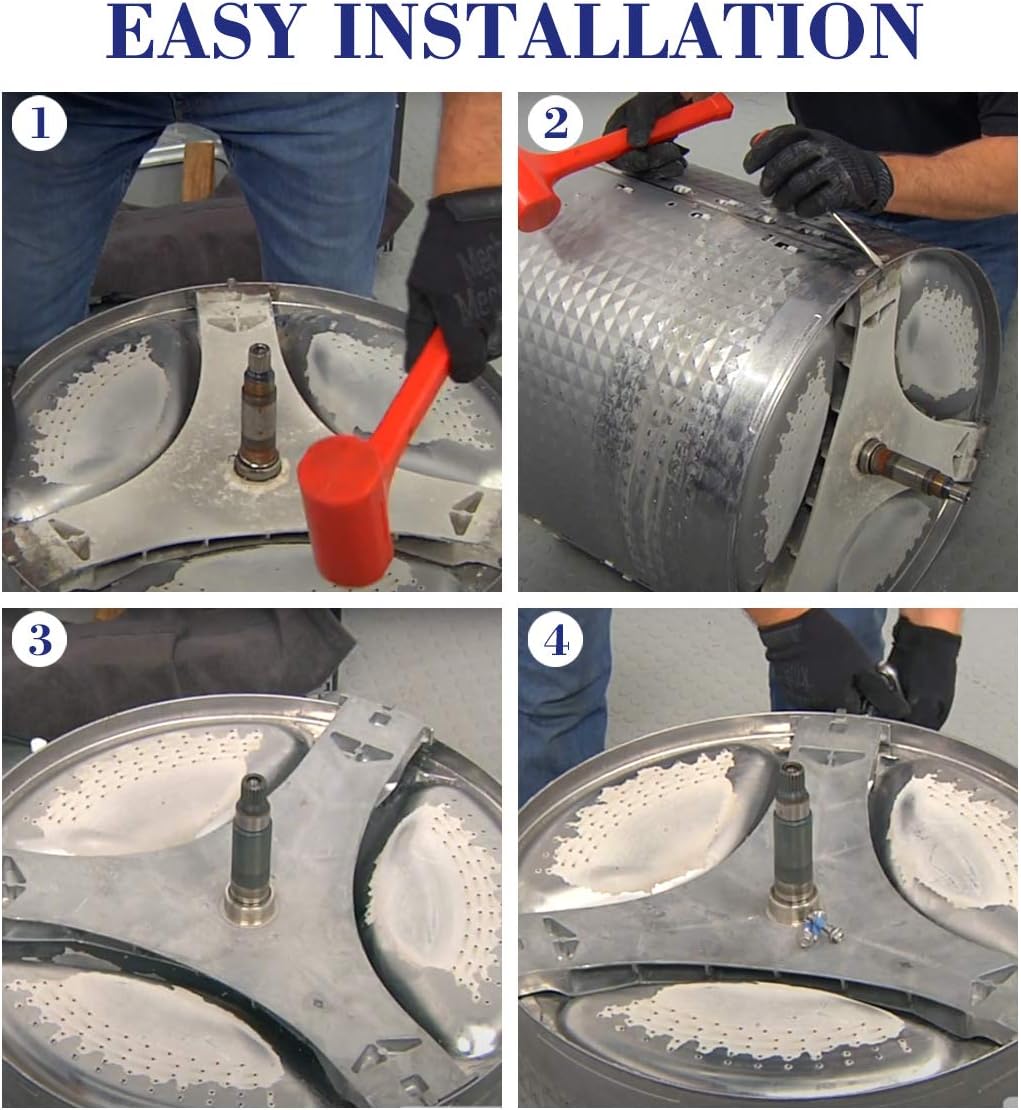 EASY INSTALLATION

1

2

3

4