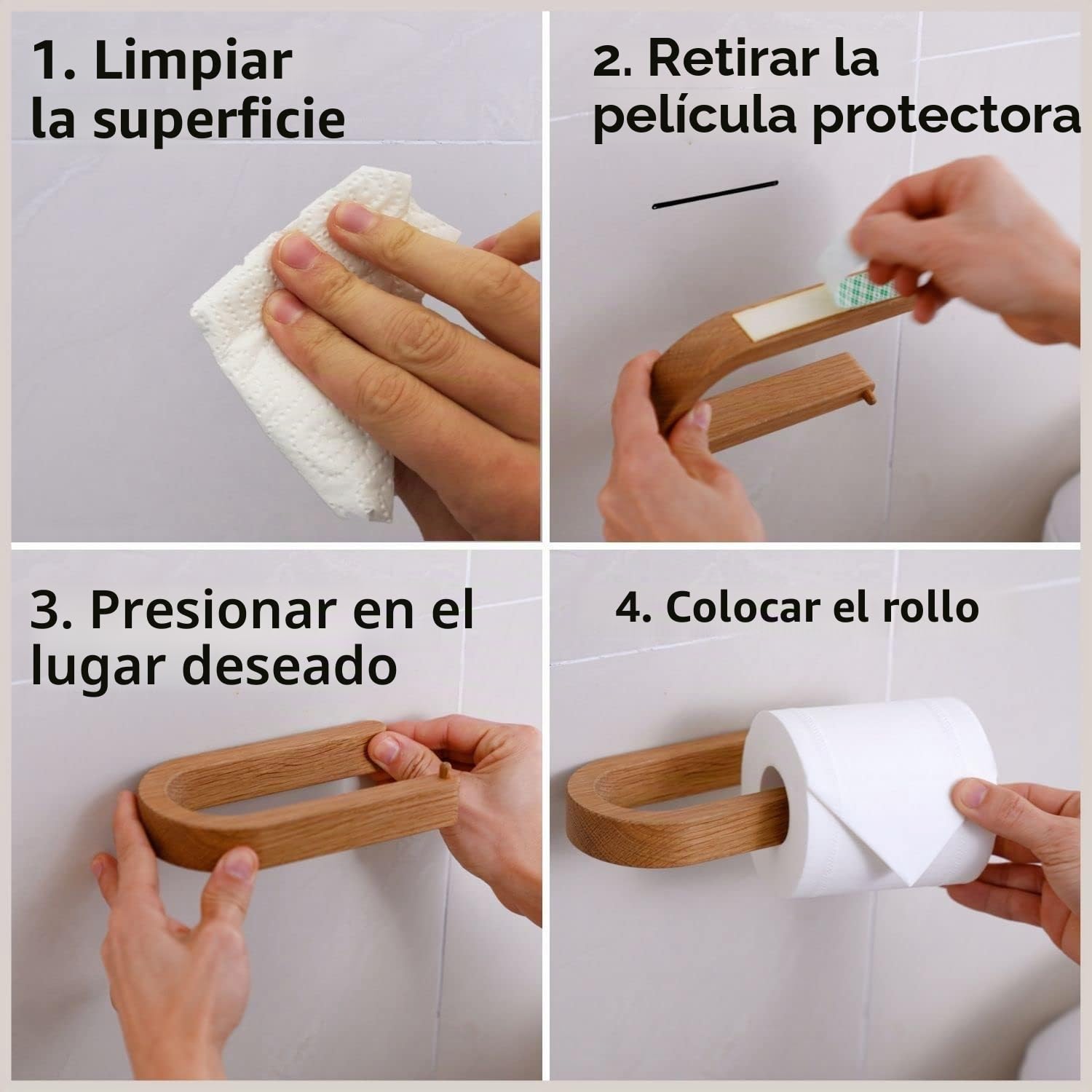 1. Limpiar la superficie

2. Retirar la película protectora

3. Presionar en el lugar deseado

4. Colocar el rollo