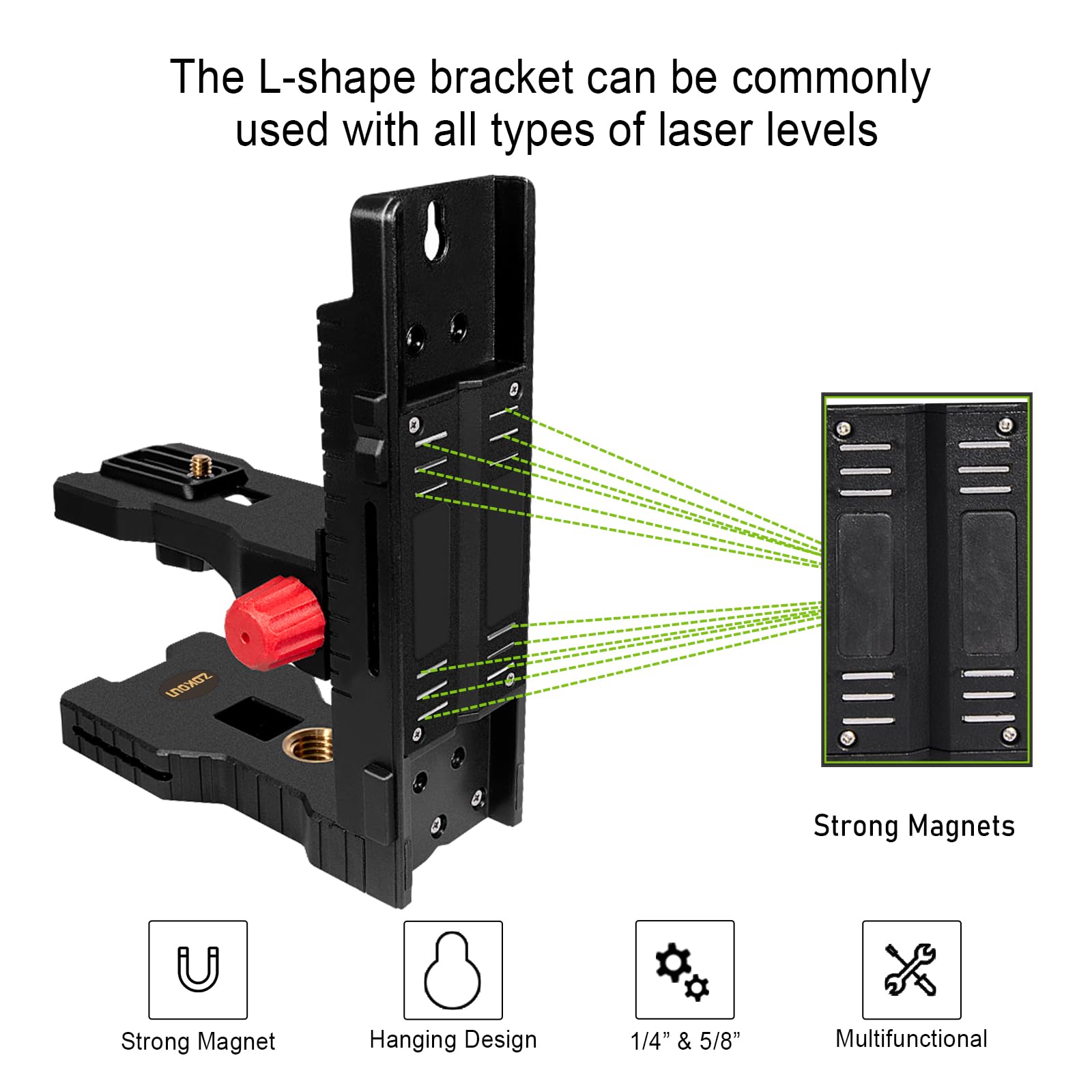 The L-shape bracket can be commonly used with all types of laser levels

ZOKOUN

Strong Magnets

Strong Magnet

Hanging Design

1/4” & 5/8”

Multifunctional