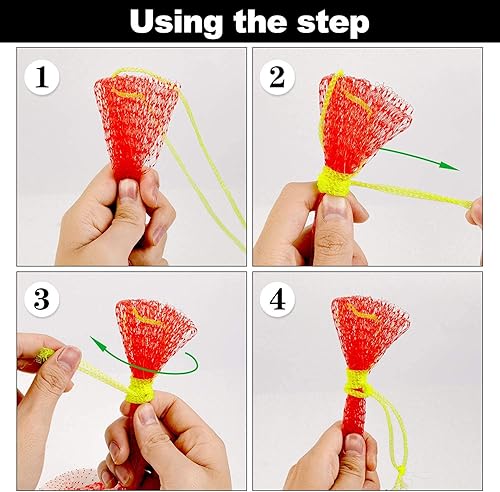 Using the step

1

2

3

4