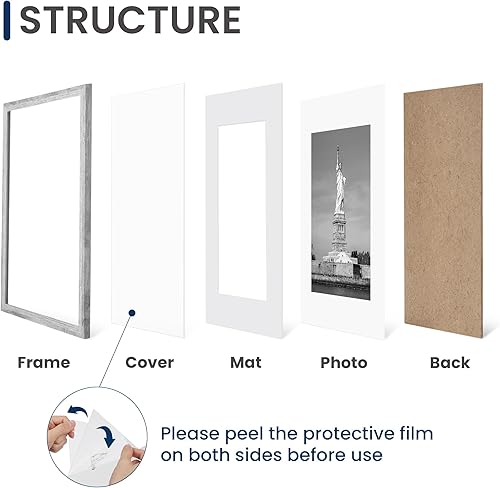 STRUCTURE

Frame Cover Mat Photo Back

Please peel the protective film on both sides before use