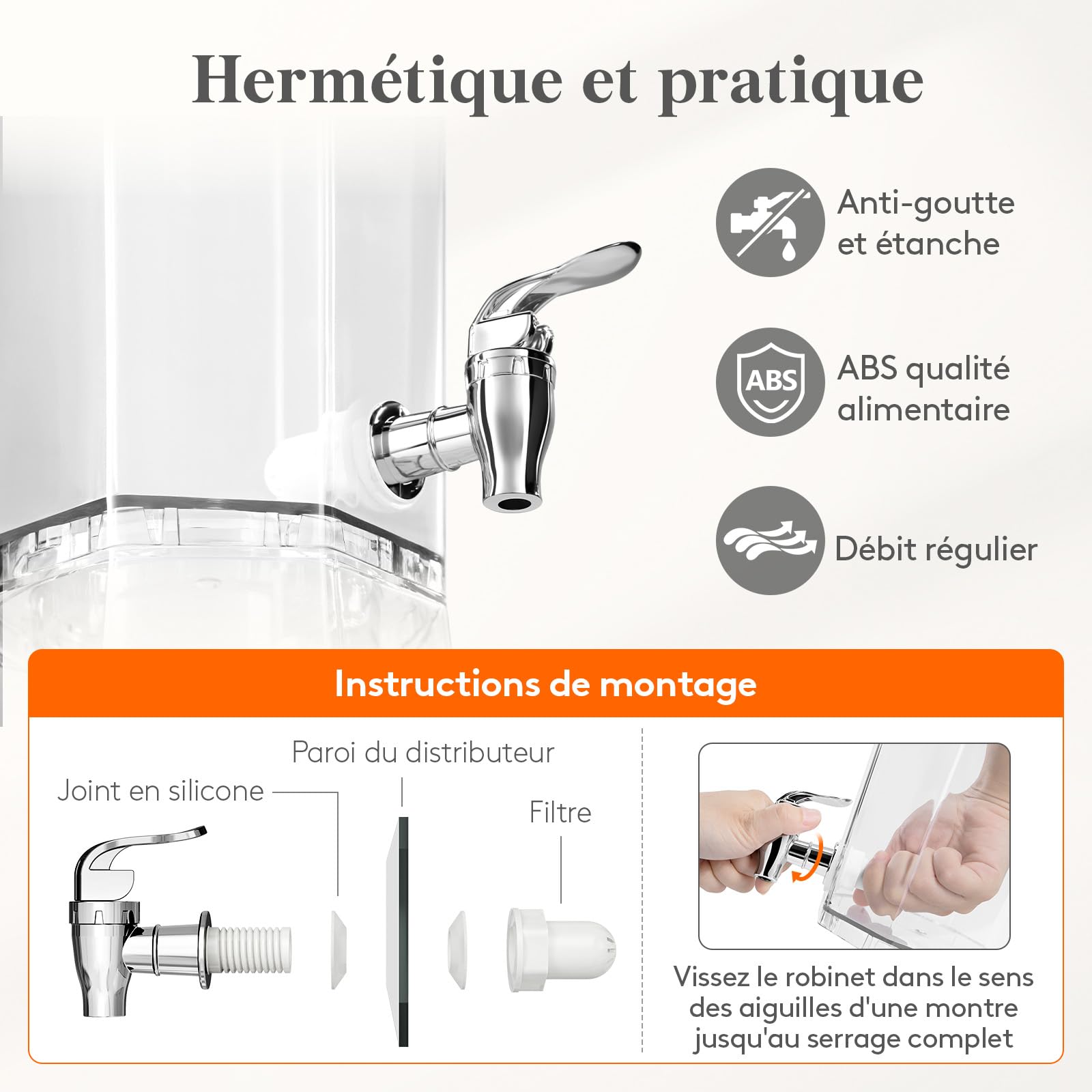 Hermétique et pratique

Anti-goutte et étanche

ABS

ABS qualité alimentaire

Débit régulier

Instructions de montage

Paroi du distributeur

Joint en silicone

Filtre

Vissez le robinet dans le sens des aiguilles d'une montre jusqu'au serrage complet