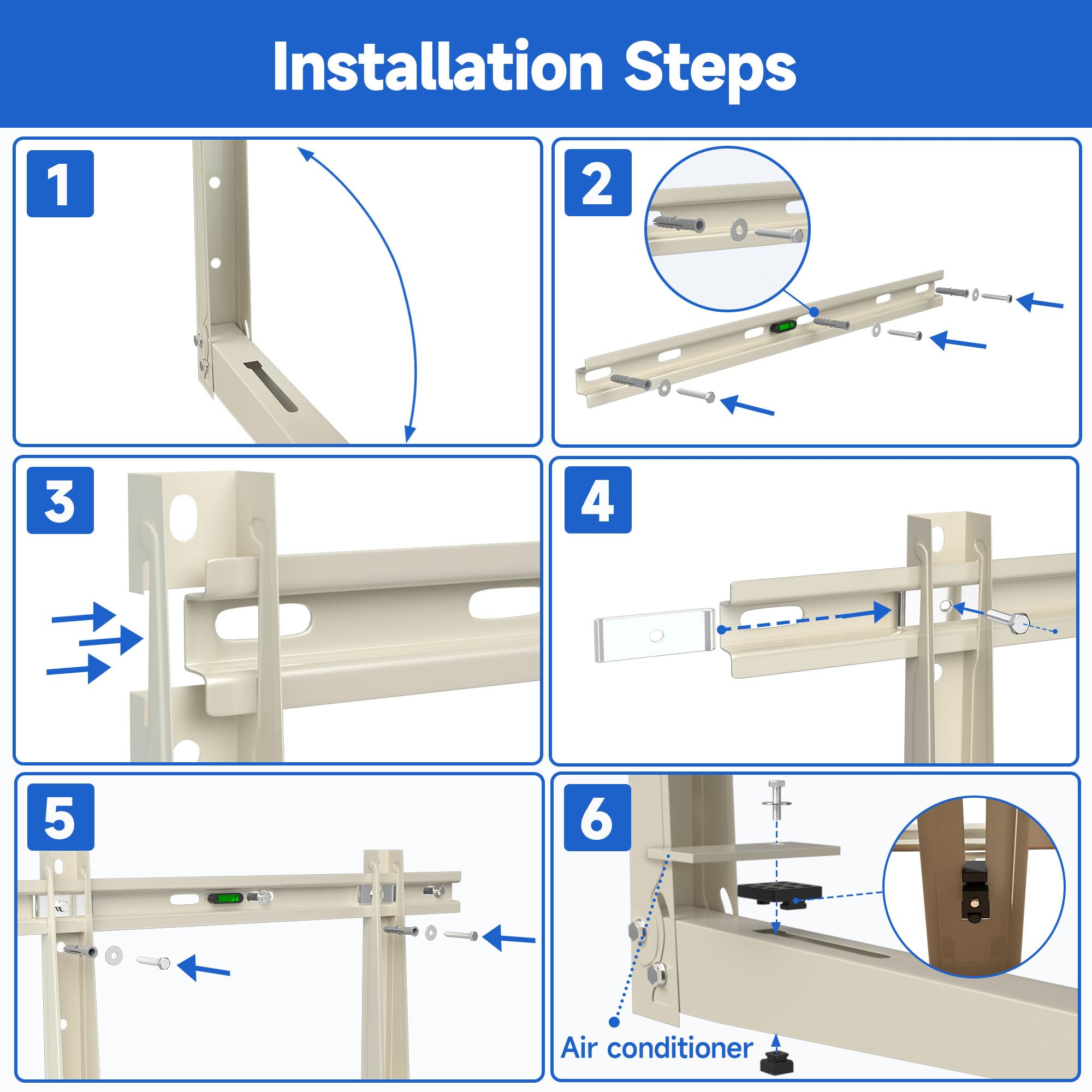 Installation Steps

1

2

3

4

5

6

Air conditioner