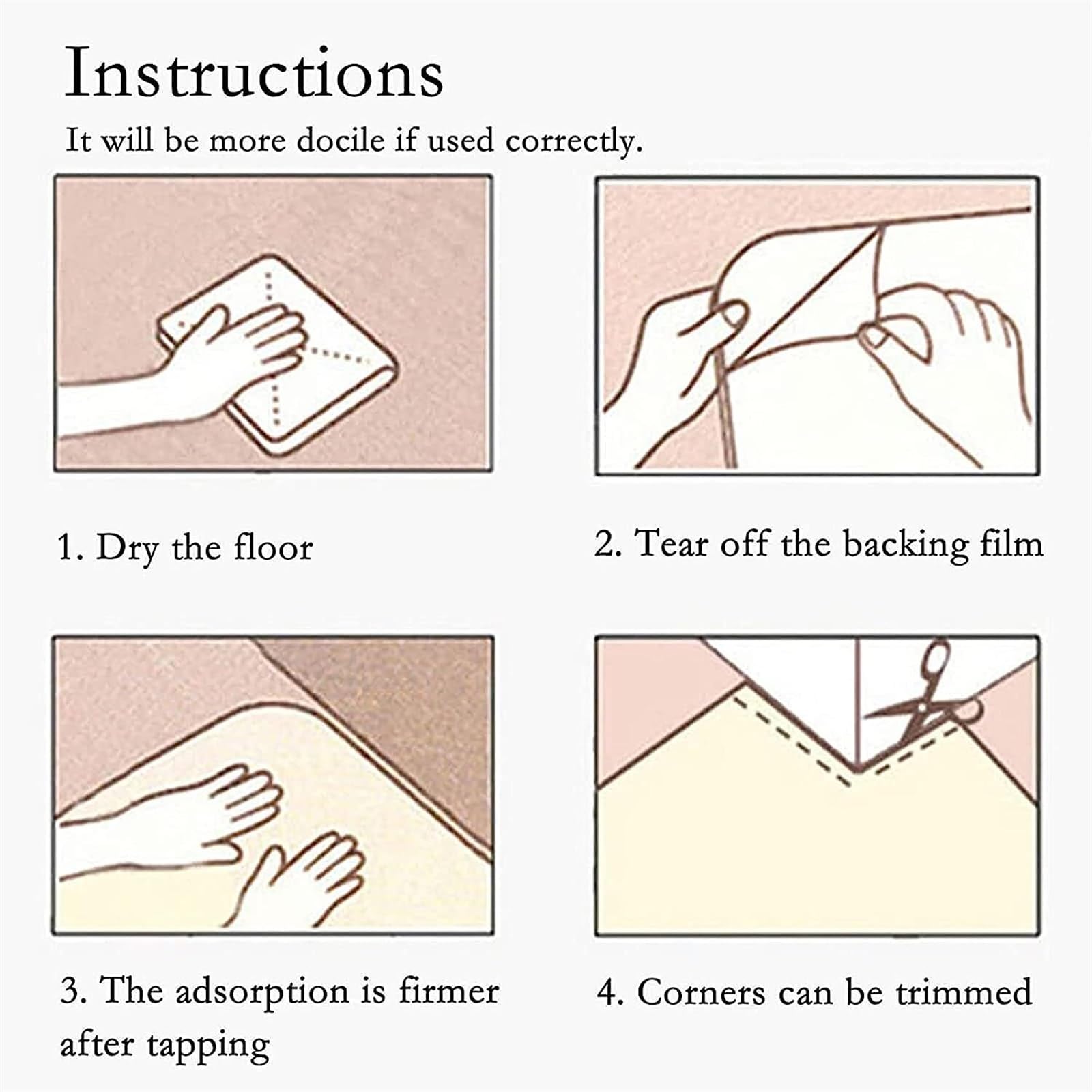 Instructions

It will be more docile if used correctly.

1. Dry the floor

2. Tear off the backing film

3. The adsorption is firmer after tapping

4. Corners can be trimmed