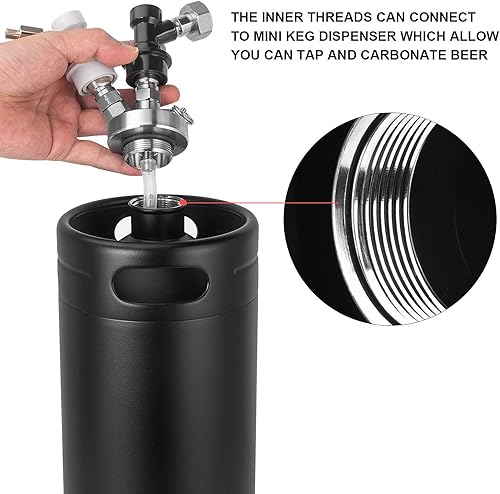 THE INNER THREADS CAN CONNECT TO MINI KEG DISPENSER WHICH ALLOW YOU CAN TAP AND CARBONATE BEER