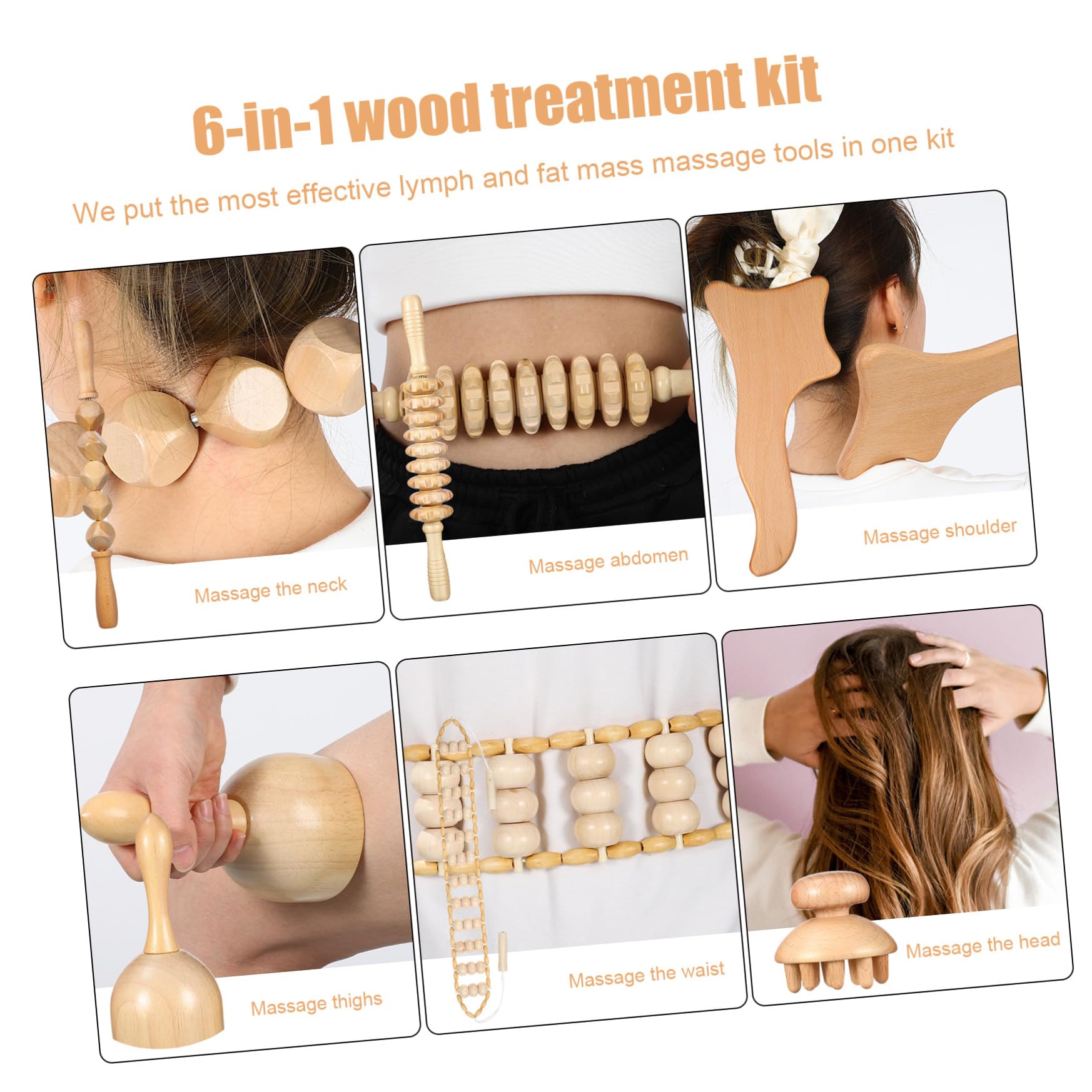 6-in-1 wood treatment kit

We put the most effective lymph and fat mass massage tools in one kit

Massage the neck

Massage abdomen

Massage shoulder

Massage thighs

Massage the waist

Massage the head