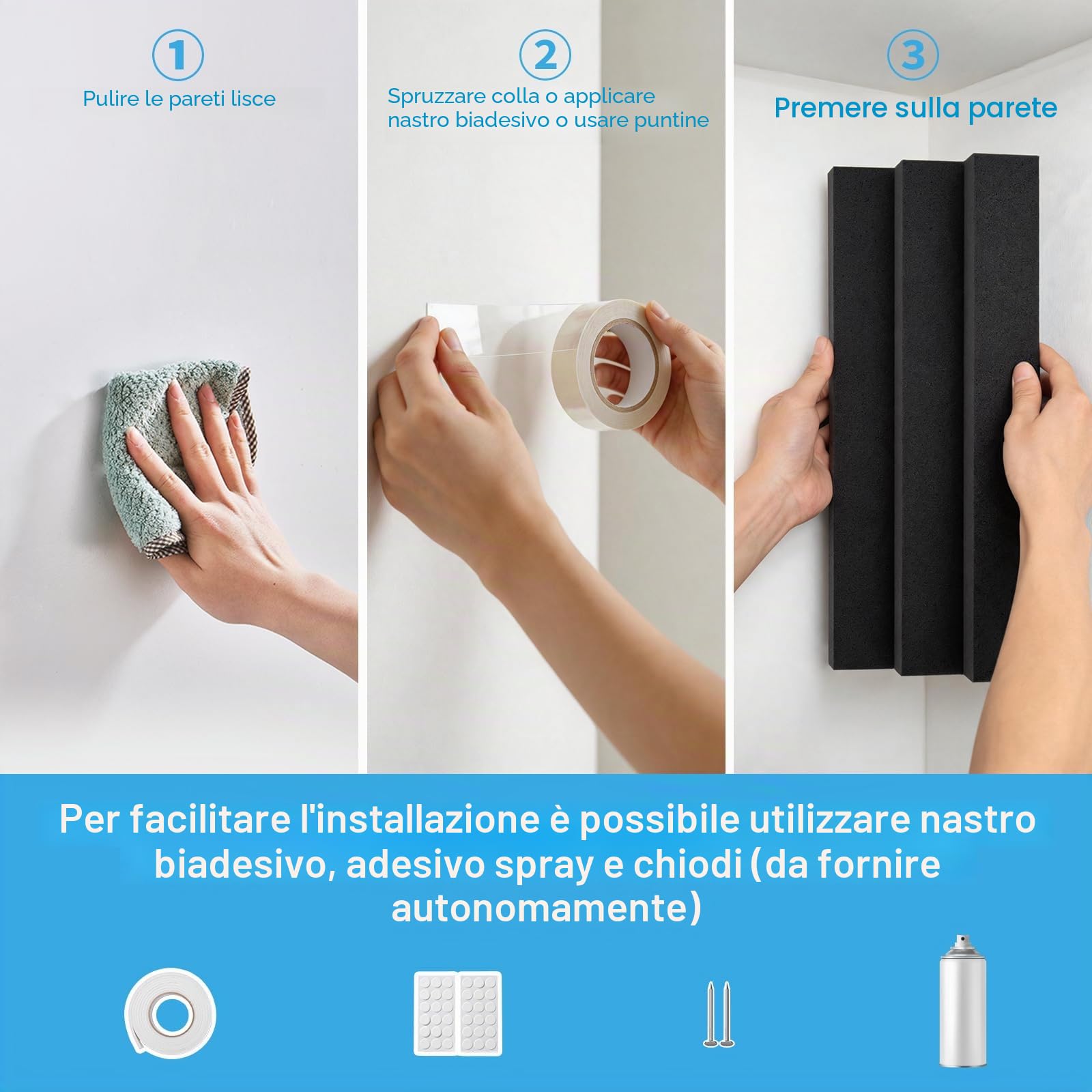 1
Pulire le pareti lisce

2
Spruzzare colla o applicare nastro biadesivo o usare puntine

3
Premere sulla parete

Per facilitare l'installazione è possibile utilizzare nastro biadesivo, adesivo spray e chiodi (da fornire autonomamente)