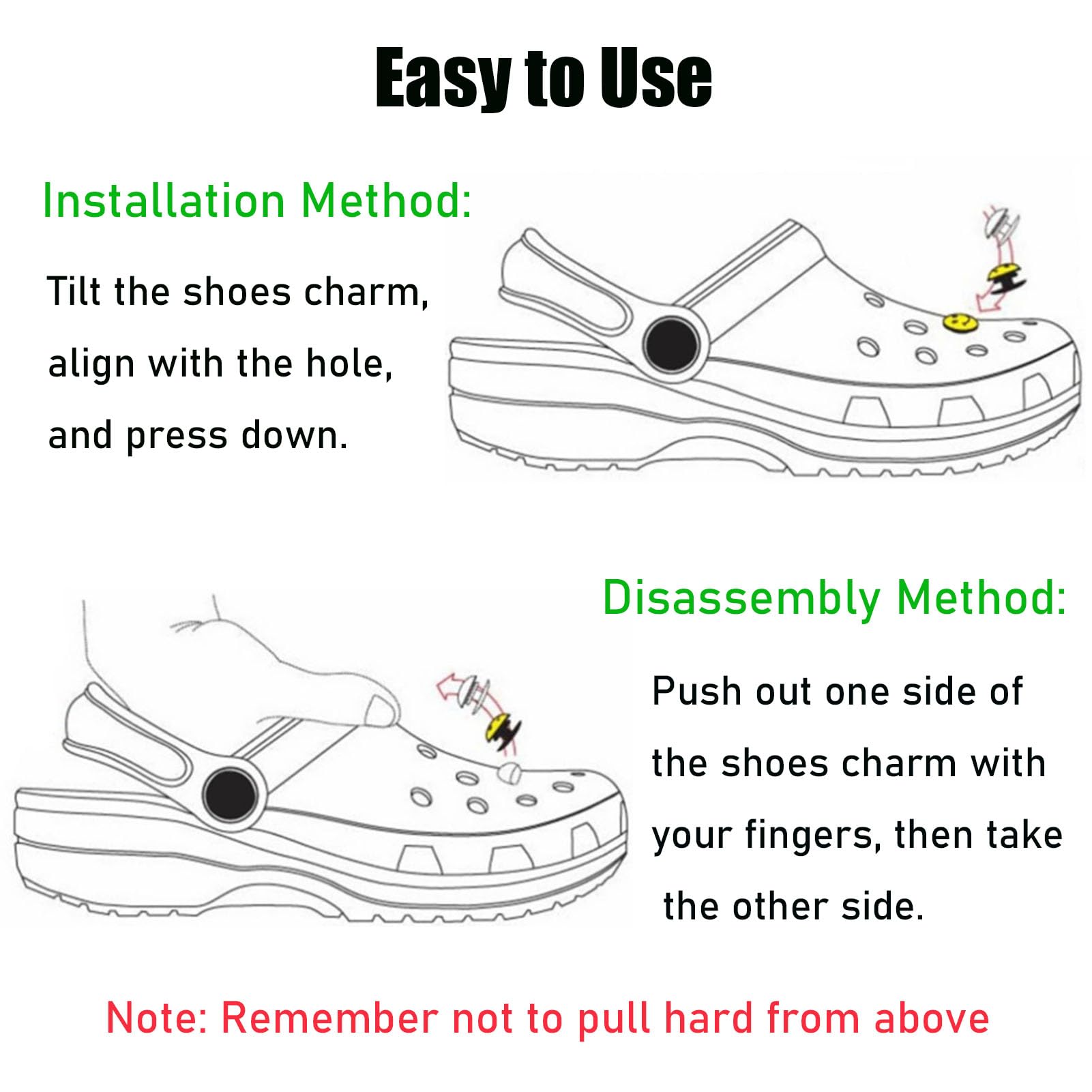 Easy to Use

Installation Method:

Tilt the shoes charm, align with the hole, and press down.

Disassembly Method:

Push out one side of the shoes charm with your fingers, then take the other side.

Note: Remember not to pull hard from above