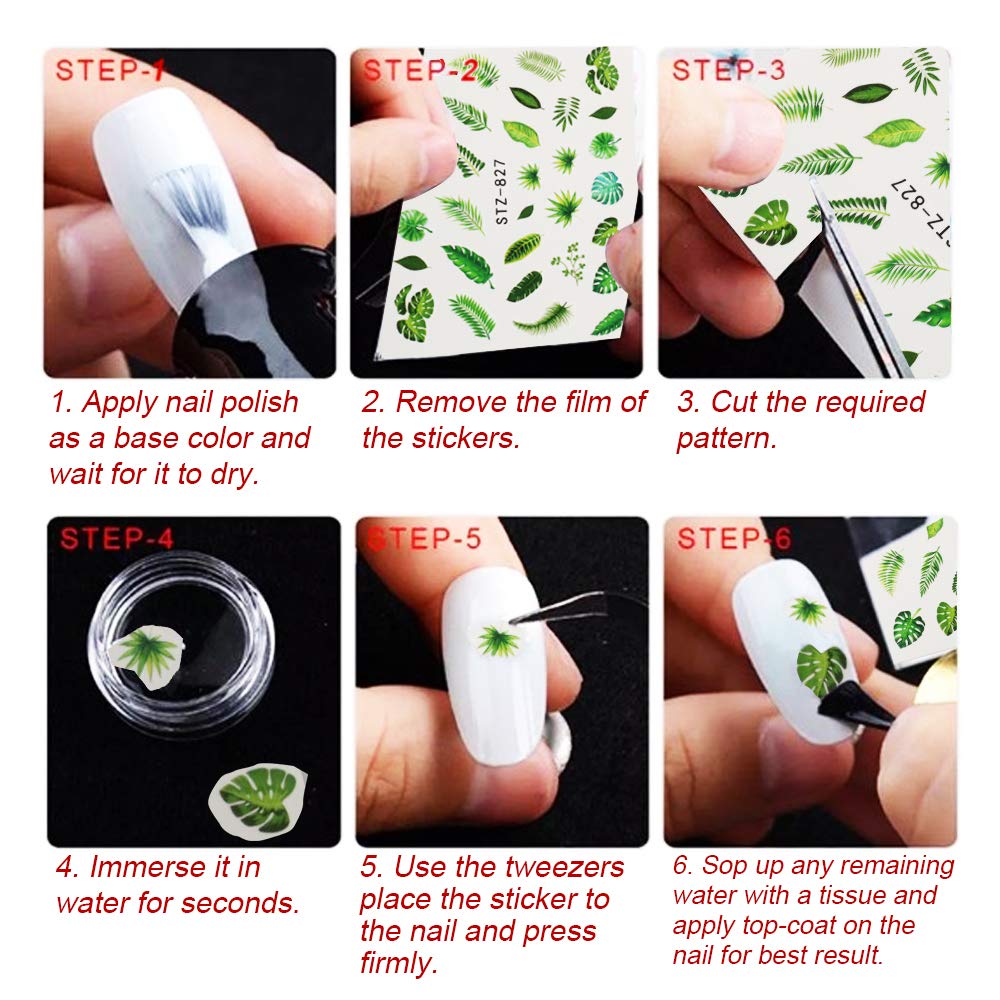 STEP-1

1. Apply nail polish as a base color and wait for it to dry.

STEP-2

STZ-827

2. Remove the film of the stickers.

STEP-3

STZ-827

3. Cut the required pattern.

STEP-4

4. Immerse it in water for seconds.

STEP-5

5. Use the tweezers place the sticker to the nail and press firmly.

STEP-6

6. Sop up any remaining water with a tissue and apply top-coat on the nail for best result.