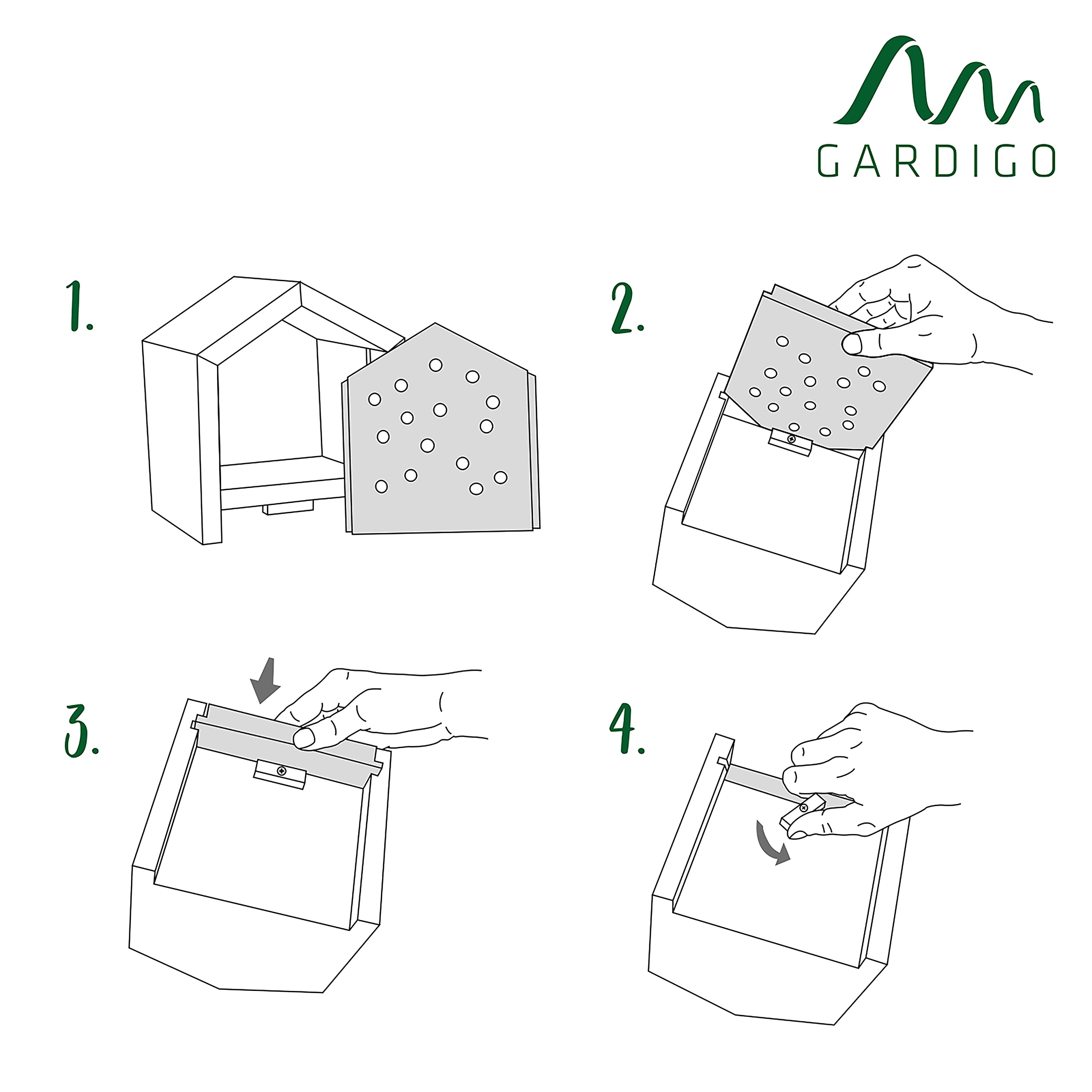 GARDIGO

1.

2.

3.

4.