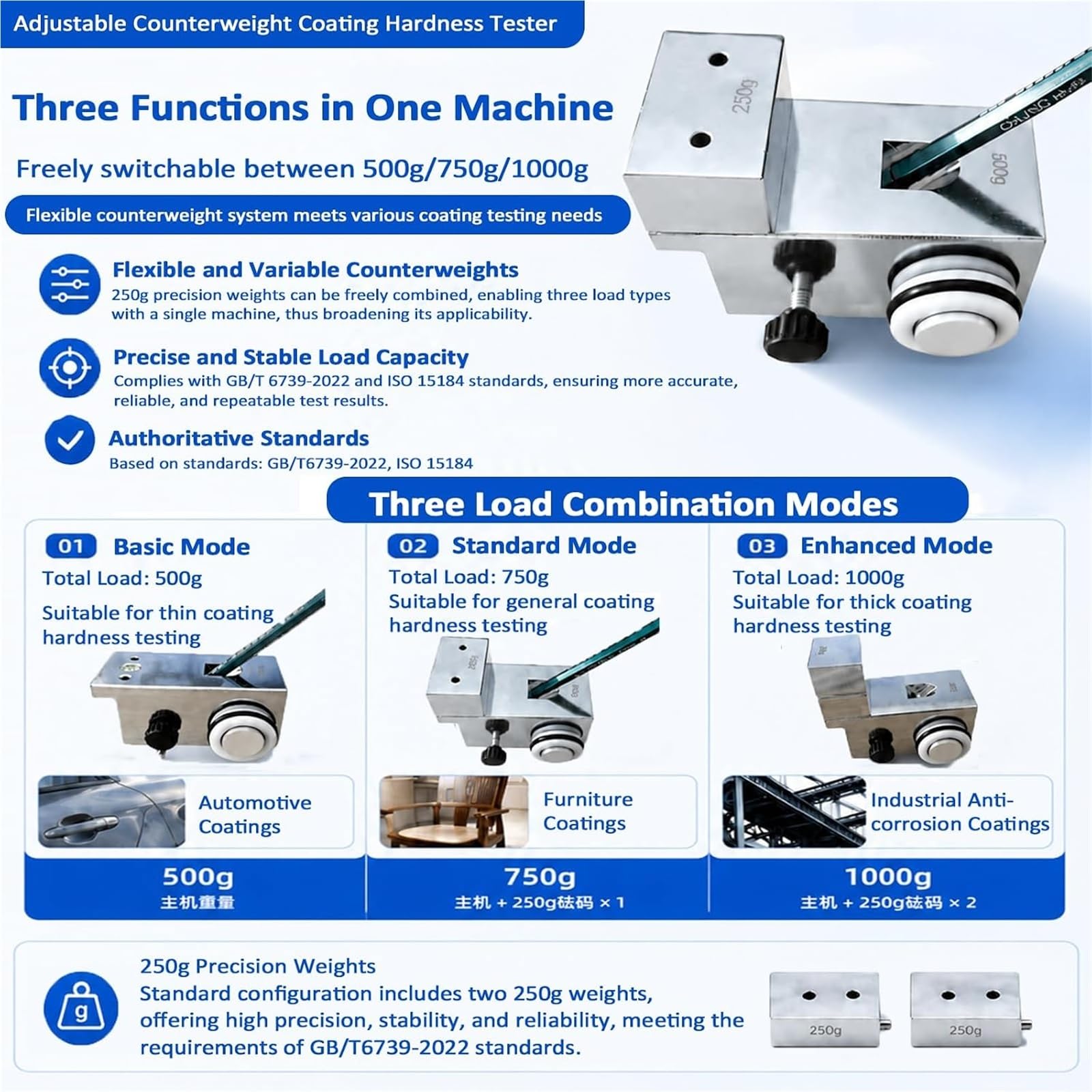 Adjustable Counterweight Coating Hardness Tester

Three Functions in One Machine

Freely switchable between 500g/750g/1000g

Flexible counterweight system meets various coating testing needs

250g

500g

Flexible and Variable Counterweights
250g precision weights can be freely combined, enabling three load types with a single machine, thus broadening its applicability.

Precise and Stable Load Capacity
Complies with GB/T 6739-2022 and ISO 15184 standards, ensuring more accurate, reliable, and repeatable test results.

Authoritative Standards
Based on standards: GB/T6739-2022, ISO 15184

Three Load Combination Modes

01 Basic Mode
Total Load: 500g
Suitable for thin coating hardness testing

Automotive Coatings

500g
主机重量

02 Standard Mode
Total Load: 750g
Suitable for general coating hardness testing

Furniture Coatings

750g
主机 + 250g砝码 × 1

03 Enhanced Mode
Total Load: 1000g
Suitable for thick coating hardness testing

Industrial Anti-corrosion Coatings

1000g
主机 + 250g砝码 × 2

g

250g Precision Weights
Standard configuration includes two 250g weights, offering high precision, stability, and reliability, meeting the requirements of GB/T6739-2022 standards.

250g

250g