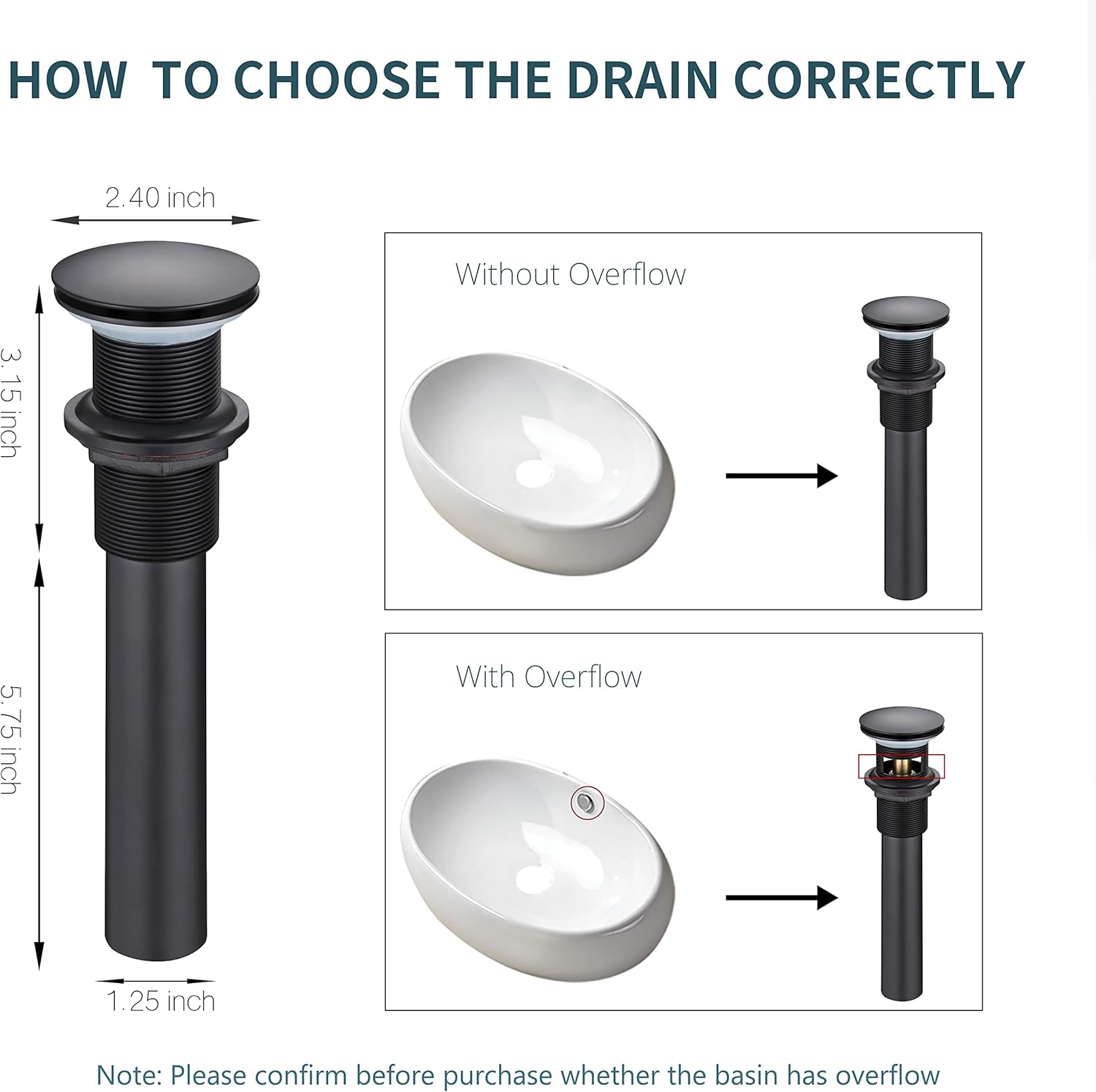 HOW TO CHOOSE THE DRAIN CORRECTLY

2.40 inch

3.15 inch

5.75 inch

1.25 inch

Without Overflow

With Overflow

Note: Please confirm before purchase whether the basin has overflow