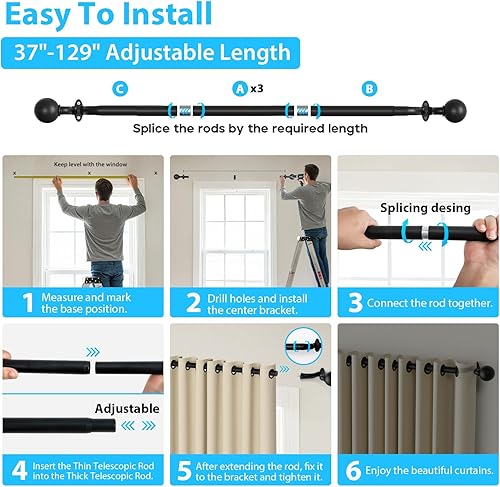 Easy To Install

37"-129" Adjustable Length

C

A x3

B

Splice the rods by the required length

Keep level with the window

1 Measure and mark the base position.

2 Drill holes and install the center bracket.

Splicing desing

3 Connect the rod together.

Adjustable

4 Insert the Thin Telescopic Rod into the Thick Telescopic Rod.

5 After extending the rod, fix it to the bracket and tighten it.

6 Enjoy the beautiful curtains.