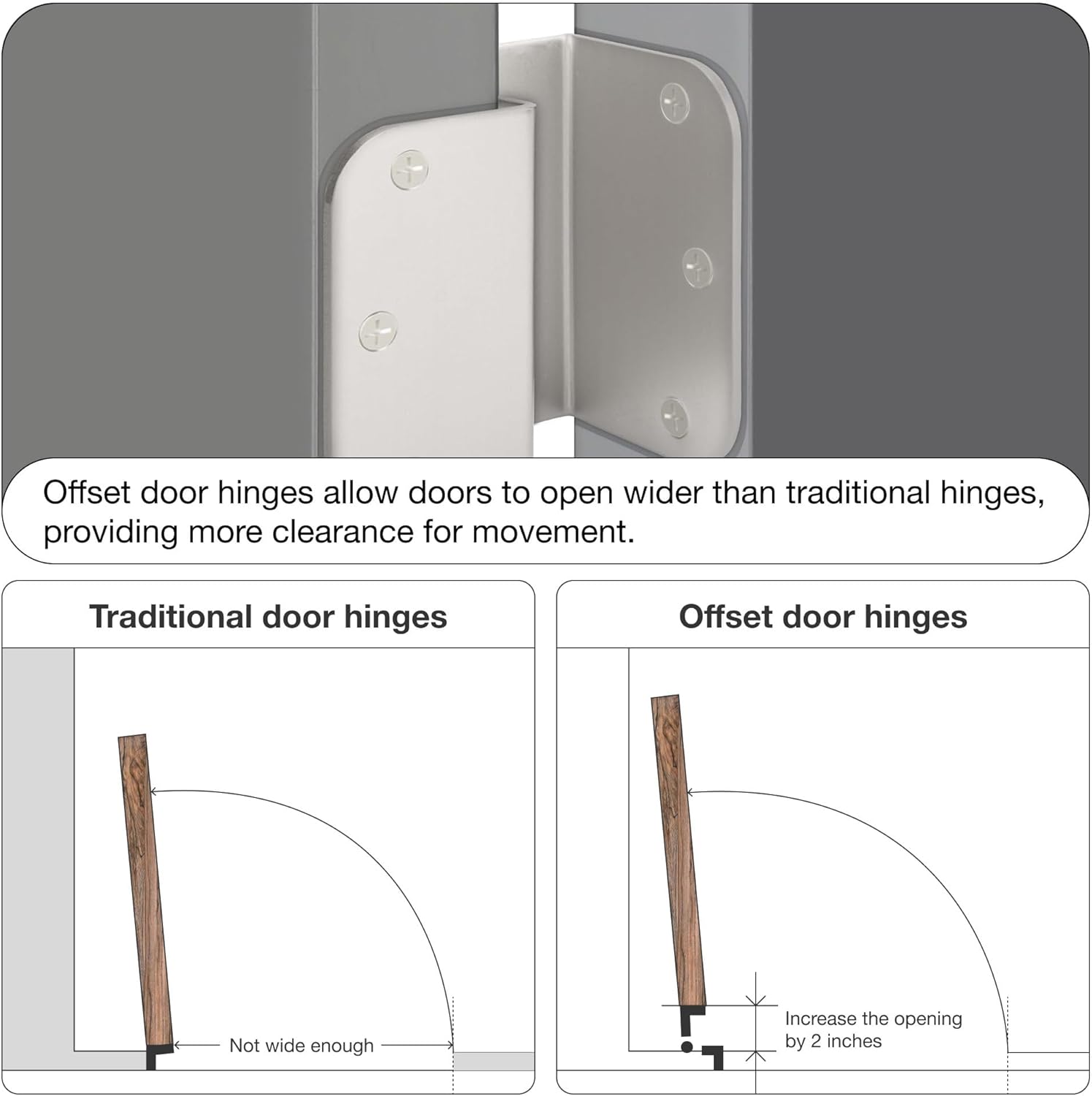 Offset door hinges allow doors to open wider than traditional hinges, providing more clearance for movement.

Traditional door hinges

Not wide enough

Offset door hinges

Increase the opening by 2 inches