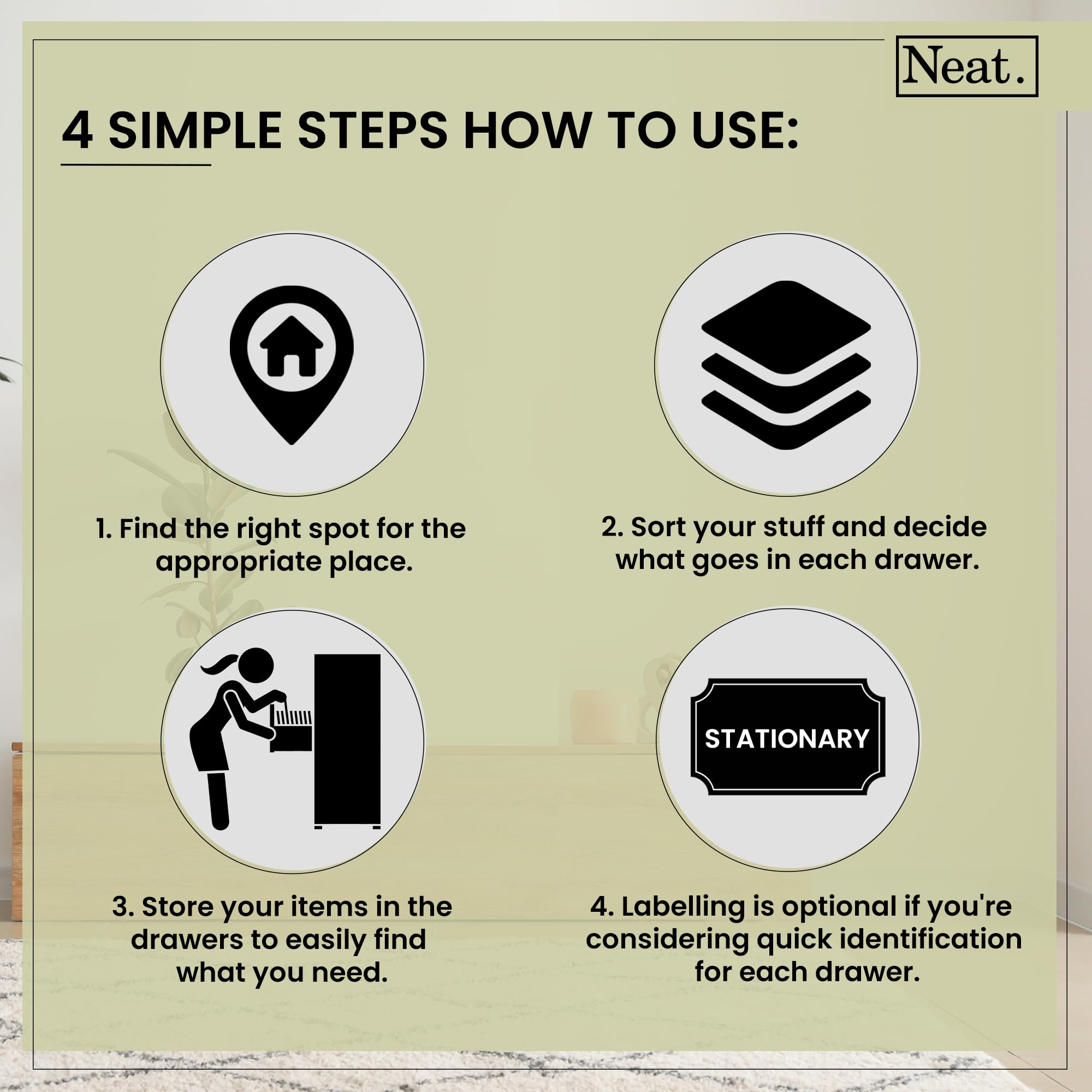 Neat.

4 SIMPLE STEPS HOW TO USE:

1. Find the right spot for the appropriate place.

2. Sort your stuff and decide what goes in each drawer.

3. Store your items in the drawers to easily find what you need.

STATIONARY

4. Labelling is optional if you're considering quick identification for each drawer.