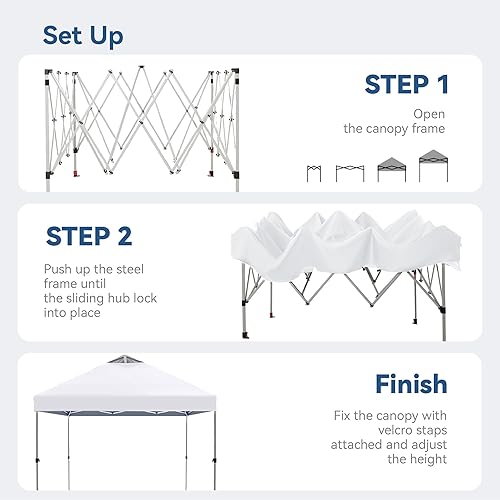 Set Up

STEP 1

Open the canopy frame

STEP 2

Push up the steel frame until the sliding hub lock into place

Finish

Fix the canopy with velcro staps attached and adjust the height