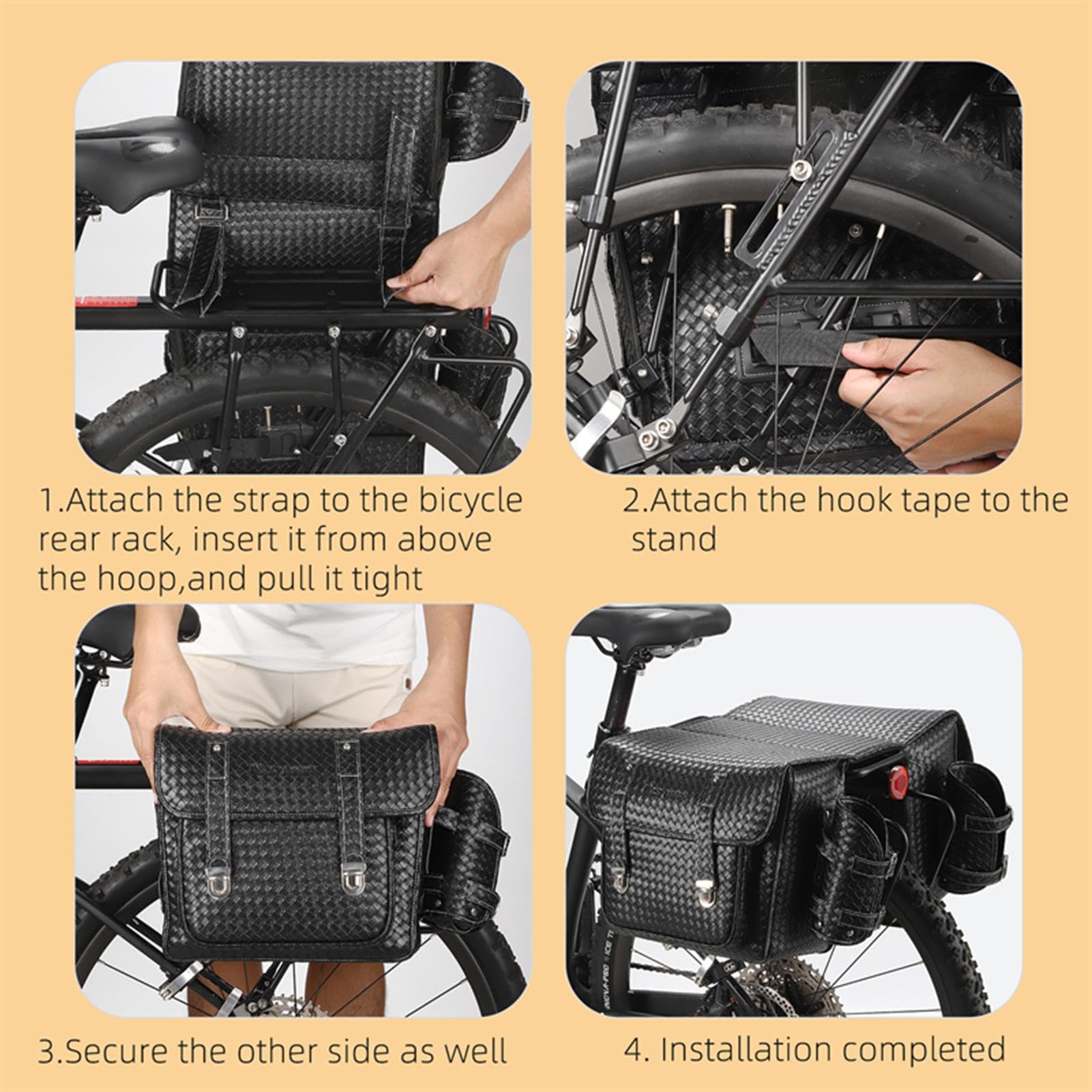 1.Attach the strap to the bicycle rear rack, insert it from above the hoop,and pull it tight

2.Attach the hook tape to the stand

3.Secure the other side as well

4. Installation completed