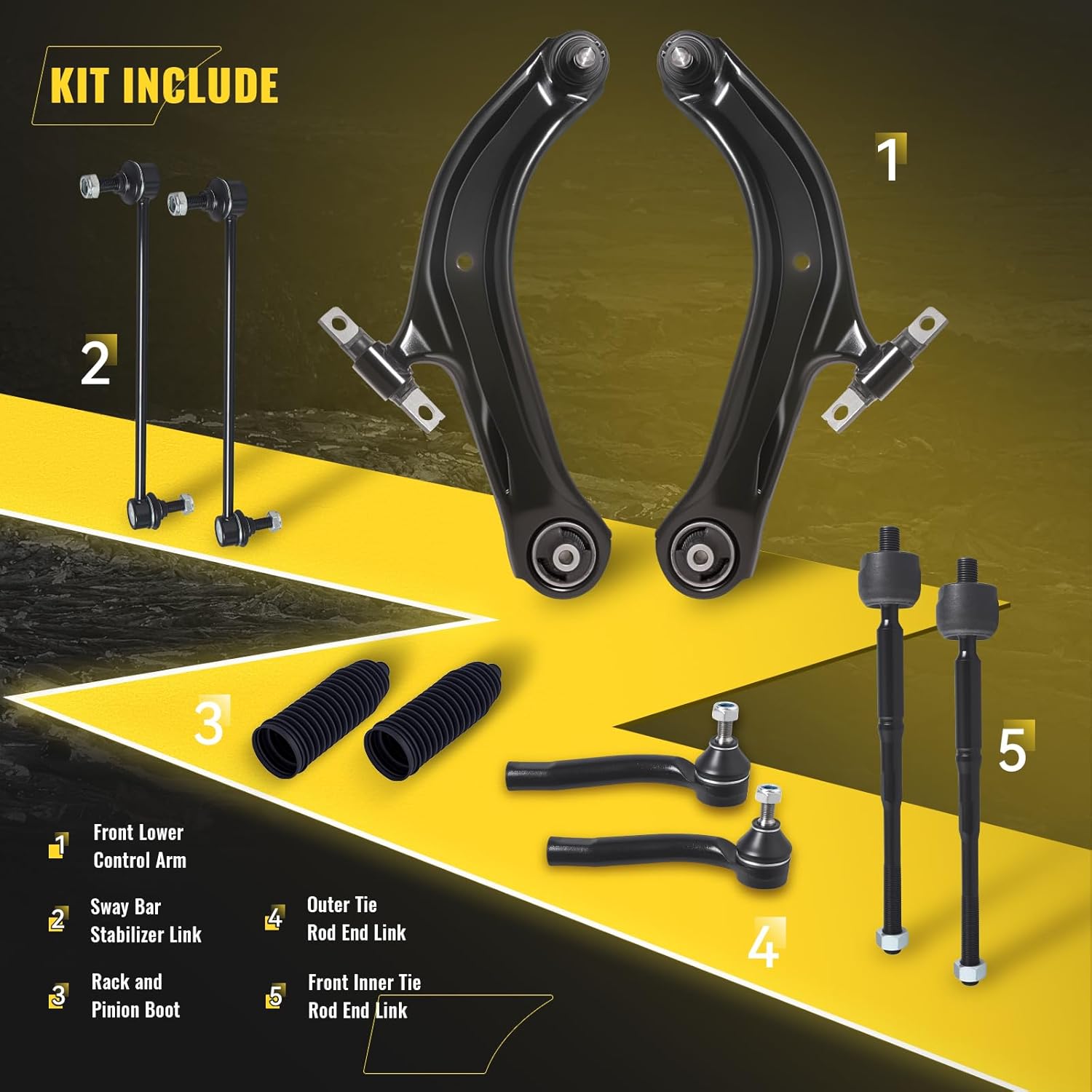 KIT INCLUDE

1

2

3

4

5

1 Front Lower Control Arm

2 Sway Bar Stabilizer Link

3 Rack and Pinion Boot

4 Outer Tie Rod End Link

5 Front Inner Tie Rod End Link