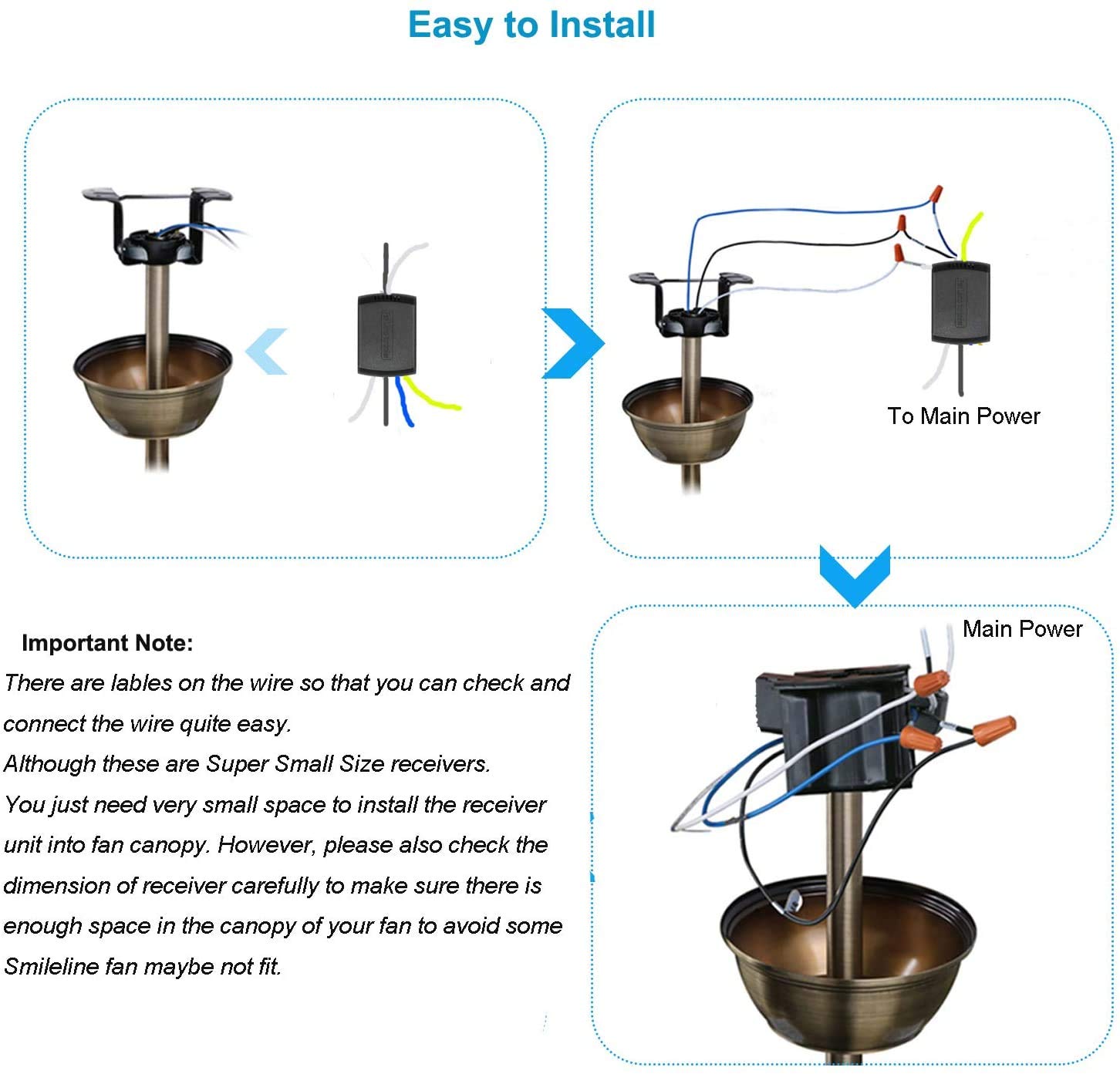 Easy to Install

To Main Power

Main Power

Important Note:

There are lables on the wire so that you can check and connect the wire quite easy.
Although these are Super Small Size receivers.
You just need very small space to install the receiver unit into fan canopy. However, please also check the dimension of receiver carefully to make sure there is enough space in the canopy of your fan to avoid some Smileline fan maybe not fit.