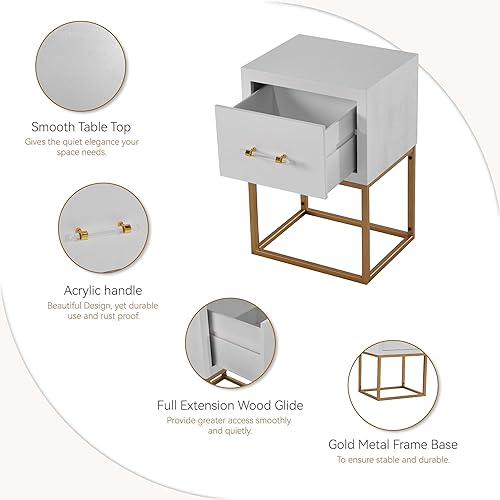 Smooth Table Top
Gives the quiet elegance your space needs.

Acrylic handle
Beautiful Design, yet durable use and rust proof.

Full Extension Wood Glide
Provide greater access smoothly and quietly.

Gold Metal Frame Base
To ensure stable and durable.