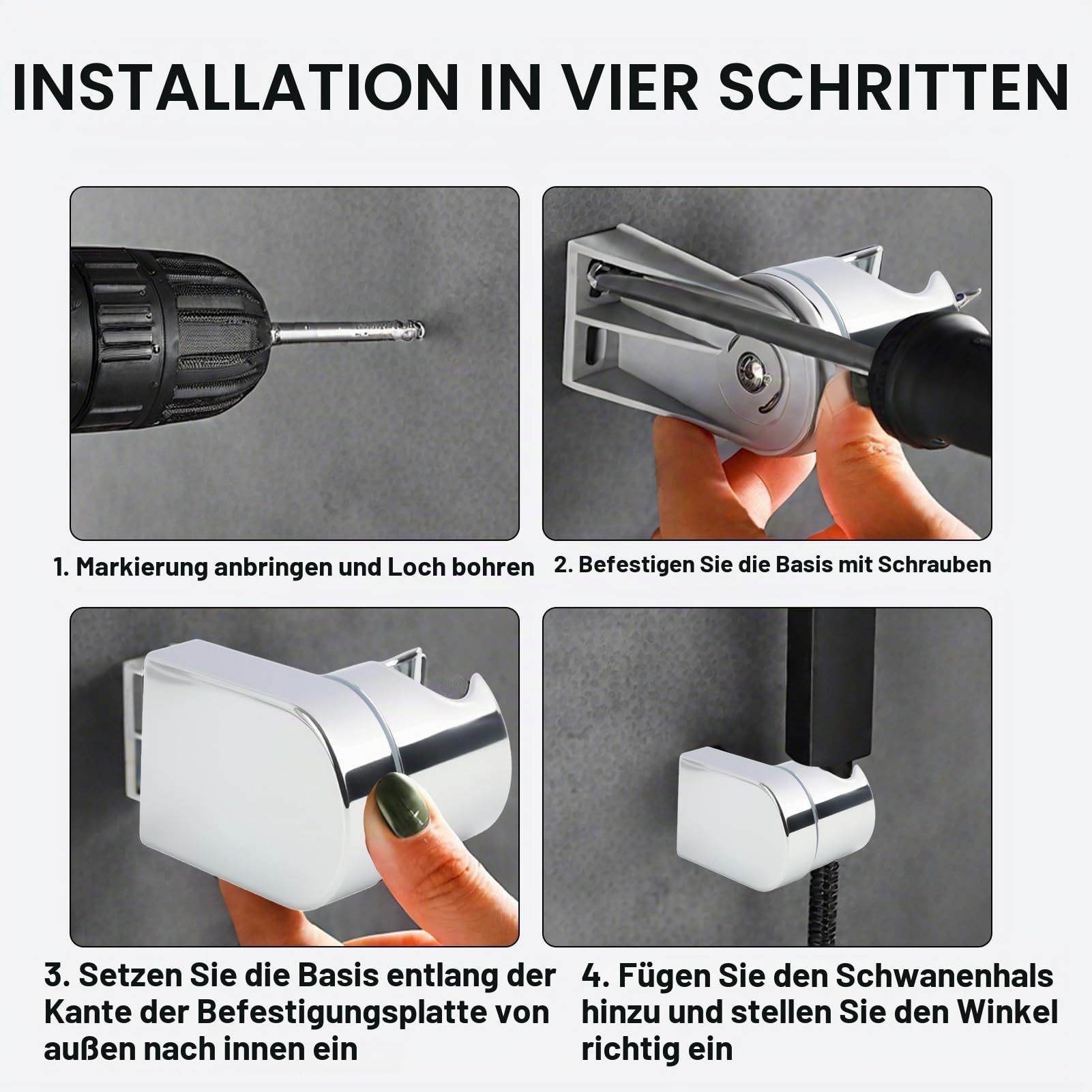 INSTALLATION IN VIER SCHRITTEN

1. Markierung anbringen und Loch bohren

2. Befestigen Sie die Basis mit Schrauben

3. Setzen Sie die Basis entlang der Kante der Befestigungsplatte von außen nach innen ein

4. Fügen Sie den Schwanenhals hinzu und stellen Sie den Winkel richtig ein