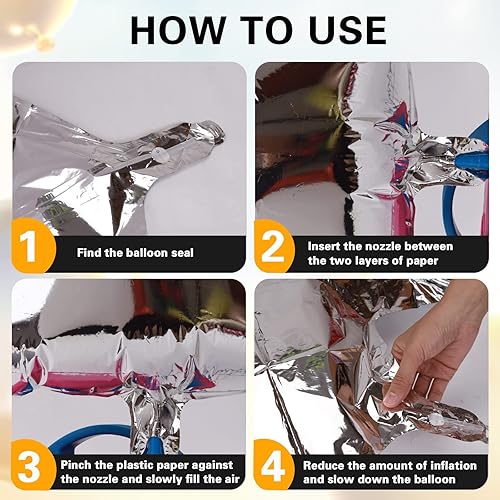 HOW TO USE

1

Find the balloon seal

2

Insert the nozzle between the two layers of paper

3

Pinch the plastic paper against the nozzle and slowly fill the air

4

Reduce the amount of inflation and slow down the balloon