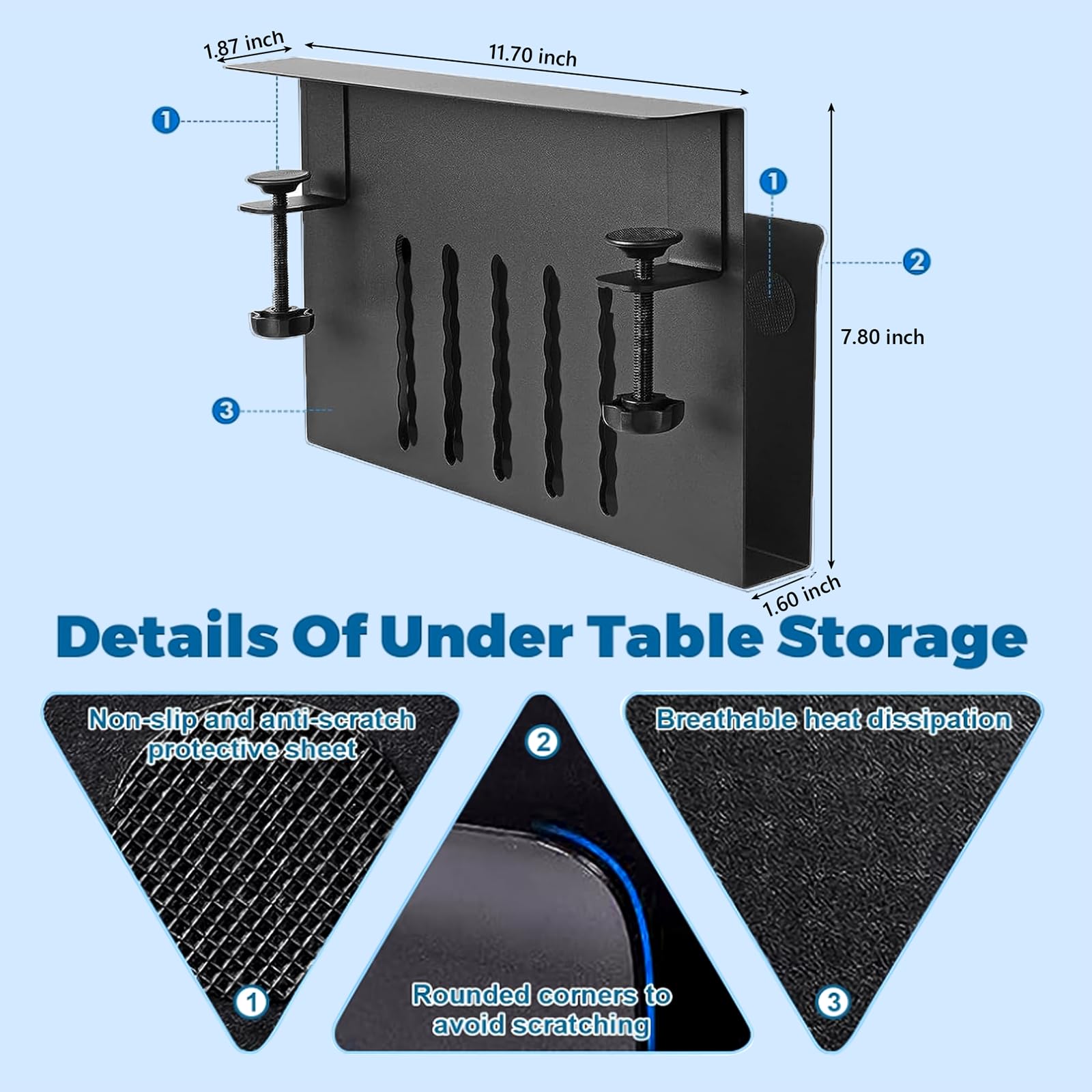 1.87 inch

11.70 inch

1

1

2

7.80 inch

3

1.60 inch

Details Of Under Table Storage

Non-slip and anti-scratch protective sheet

1

2

Rounded corners to avoid scratching

Breathable heat dissipation

3