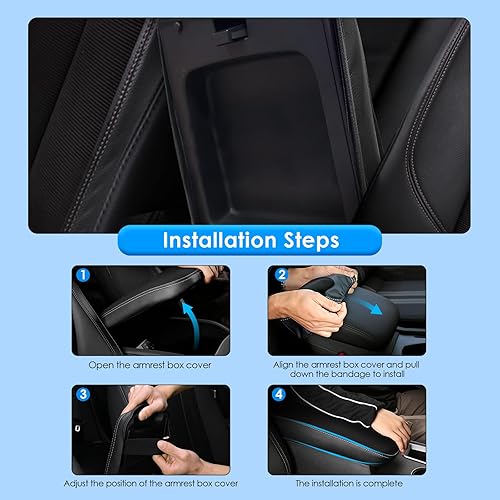 Installation Steps

1

Open the armrest box cover

2

Align the armrest box cover and pull down the bandage to install

3

Adjust the position of the armrest box cover

4

The installation is complete