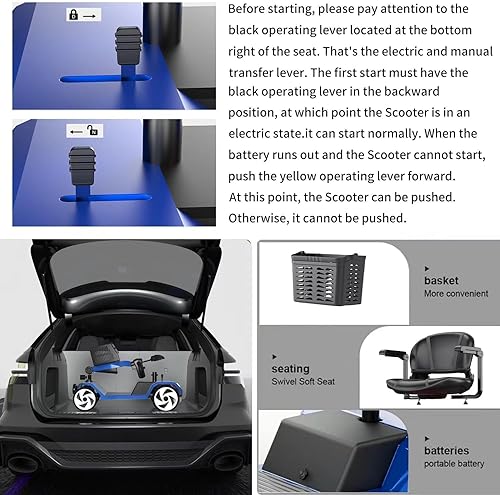 Before starting, please pay attention to the black operating lever located at the bottom right of the seat. That's the electric and manual transfer lever. The first start must have the black operating lever in the backward position, at which point the Scooter is in an electric state.it can start normally. When the battery runs out and the Scooter cannot start, push the yellow operating lever forward. At this point, the Scooter can be pushed. Otherwise, it cannot be pushed.

basket
More convenient

seating
Swivel Soft Seat

batteries
portable battery