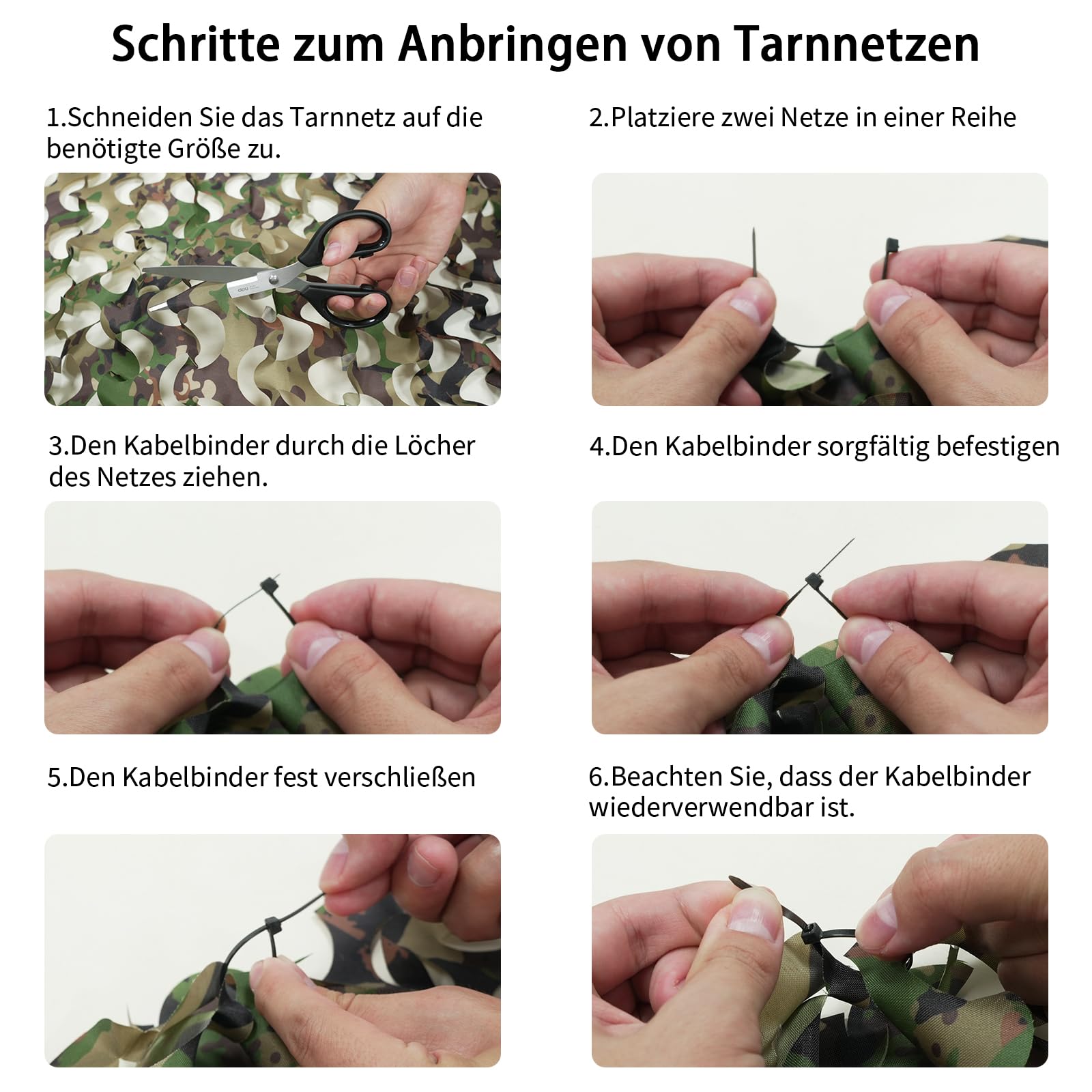 Schritte zum Anbringen von Tarnnetzen

1.Schneiden Sie das Tarnnetz auf die benötigte Größe zu.

deli

2.Platziere zwei Netze in einer Reihe

3.Den Kabelbinder durch die Löcher des Netzes ziehen.

4.Den Kabelbinder sorgfältig befestigen

5.Den Kabelbinder fest verschließen

6.Beachten Sie, dass der Kabelbinder wiederverwendbar ist.