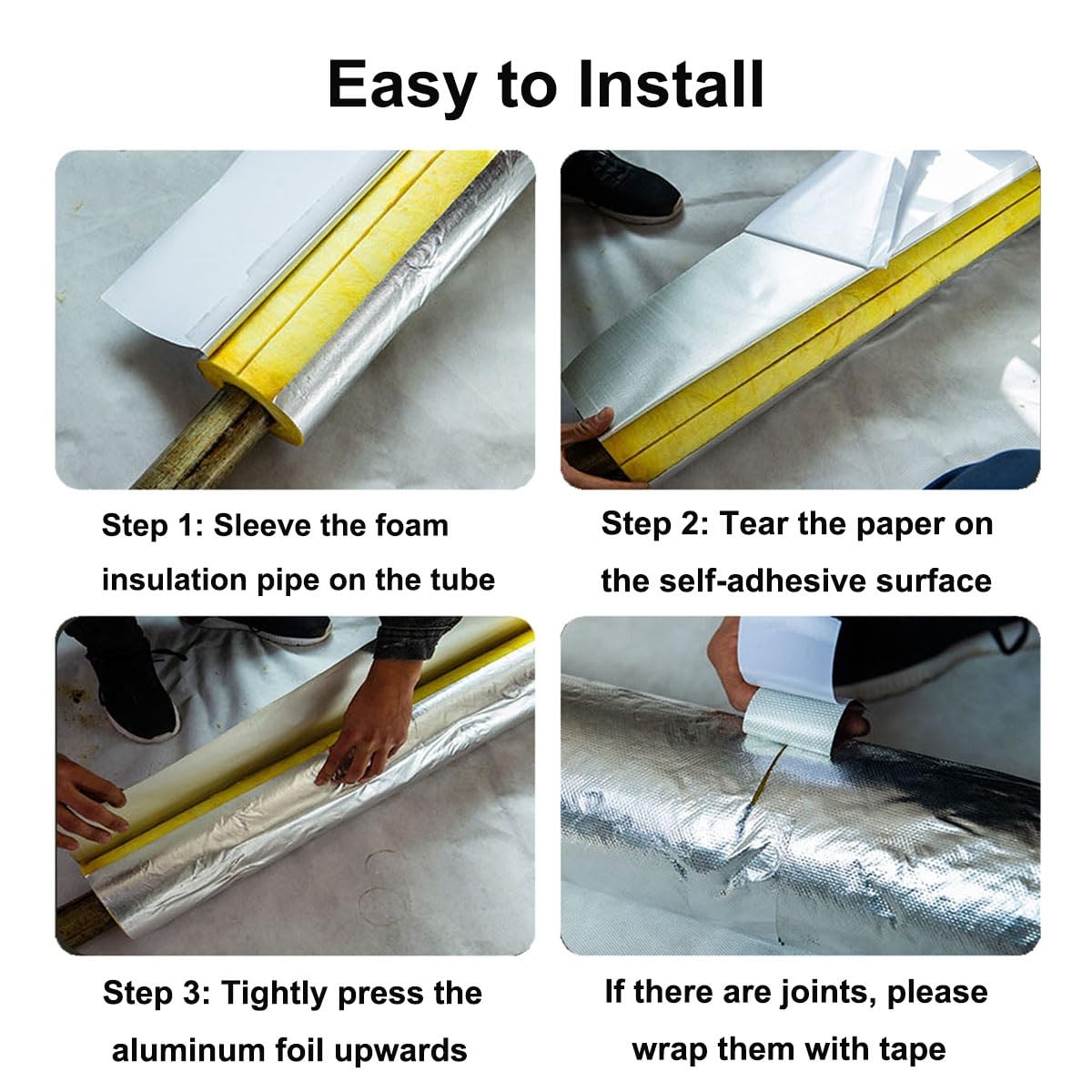 Easy to Install

Step 1: Sleeve the foam insulation pipe on the tube

Step 2: Tear the paper on the self-adhesive surface

Step 3: Tightly press the aluminum foil upwards

If there are joints, please wrap them with tape