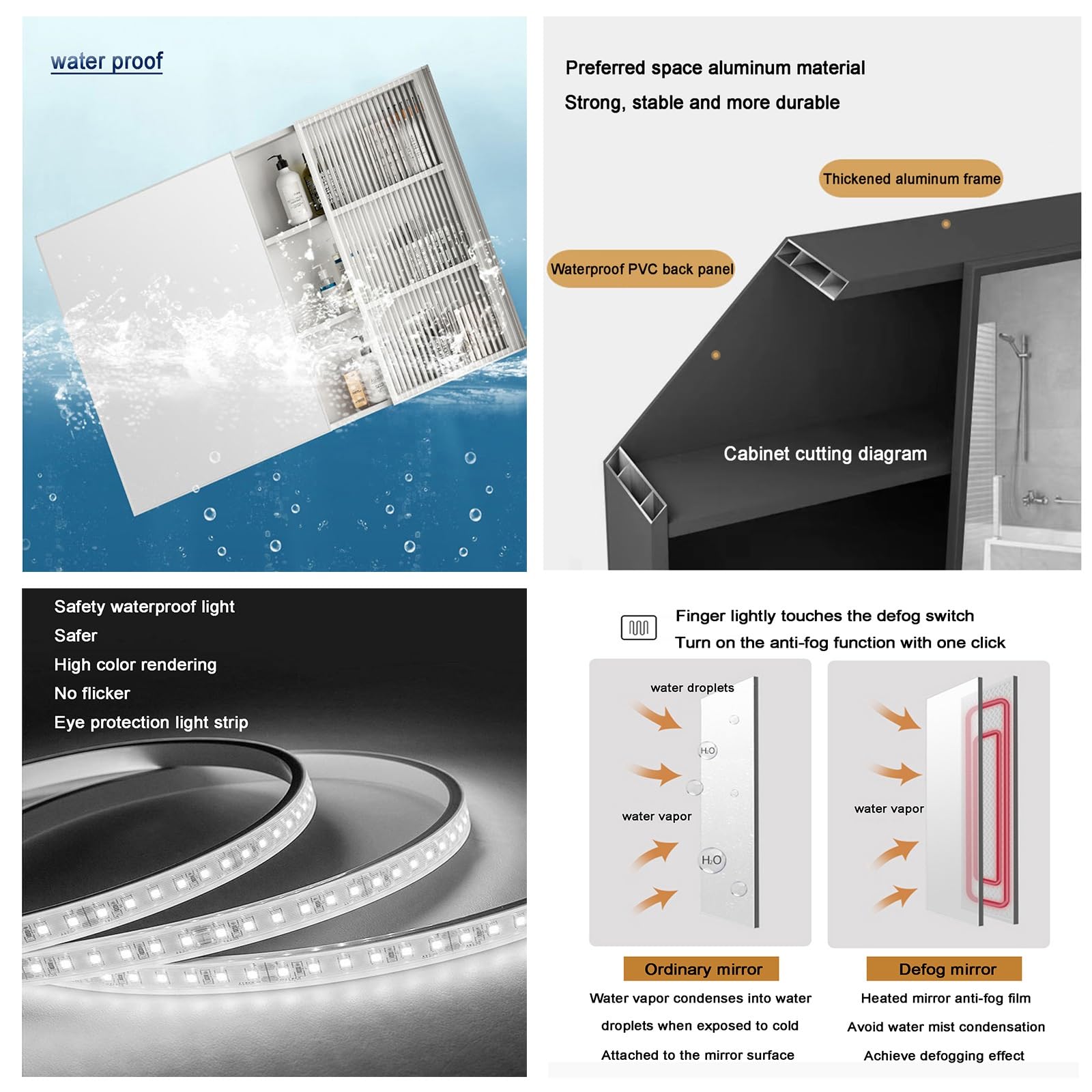 water proof

Preferred space aluminum material
Strong, stable and more durable

Thickened aluminum frame

Waterproof PVC back panel

Cabinet cutting diagram

Safety waterproof light
Safer
High color rendering
No flicker
Eye protection light strip

Finger lightly touches the defog switch
Turn on the anti-fog function with one click

water droplets

$H_2O$

water vapor

$H_2O$

water vapor

Ordinary mirror

Water vapor condenses into water droplets when exposed to cold

Attached to the mirror surface

Defog mirror

Heated mirror anti-fog film

Avoid water mist condensation

Achieve defogging effect