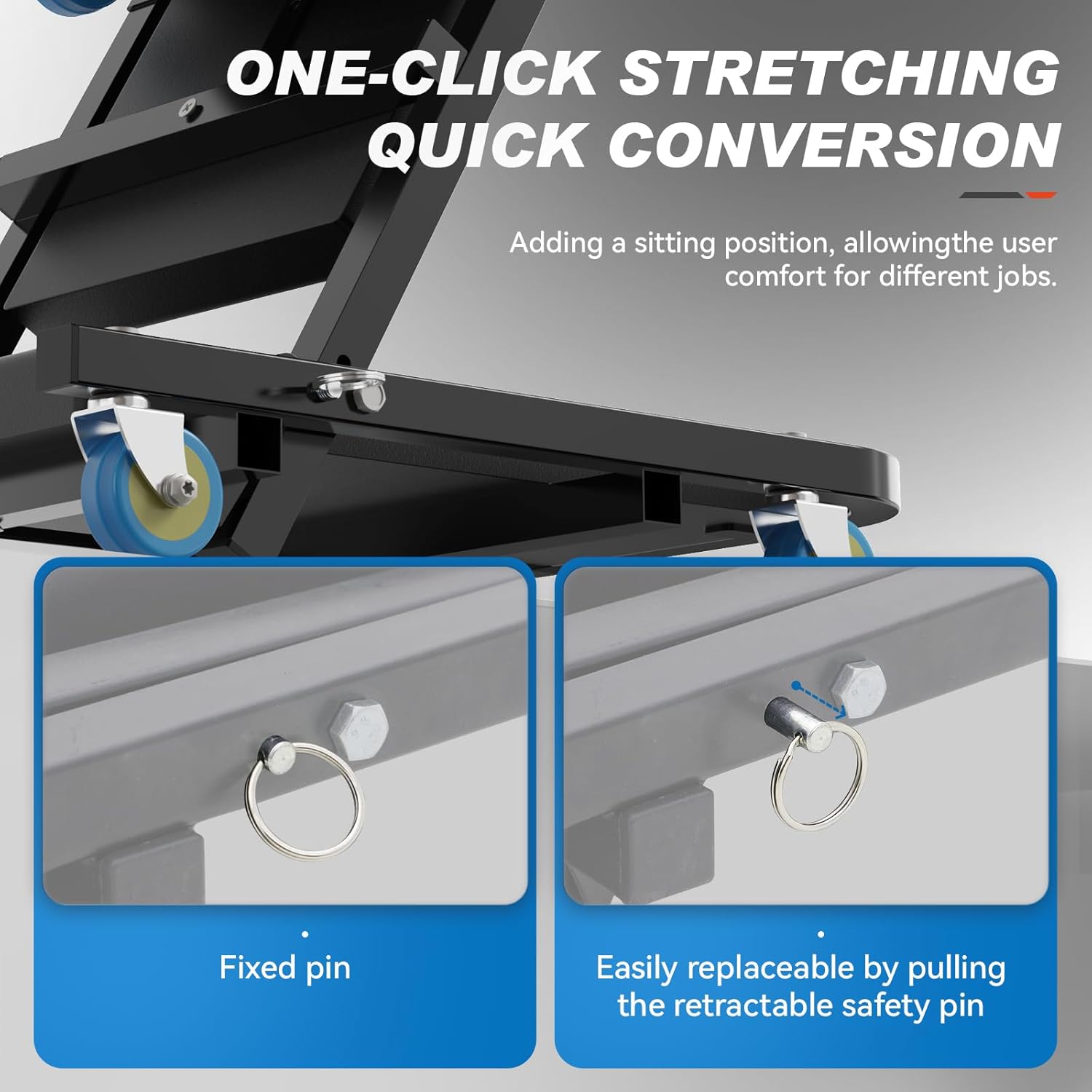 ONE-CLICK STRETCHING
QUICK CONVERSION

Adding a sitting position, allowingthe user comfort for different jobs.

Fixed pin

Easily replaceable by pulling the retractable safety pin