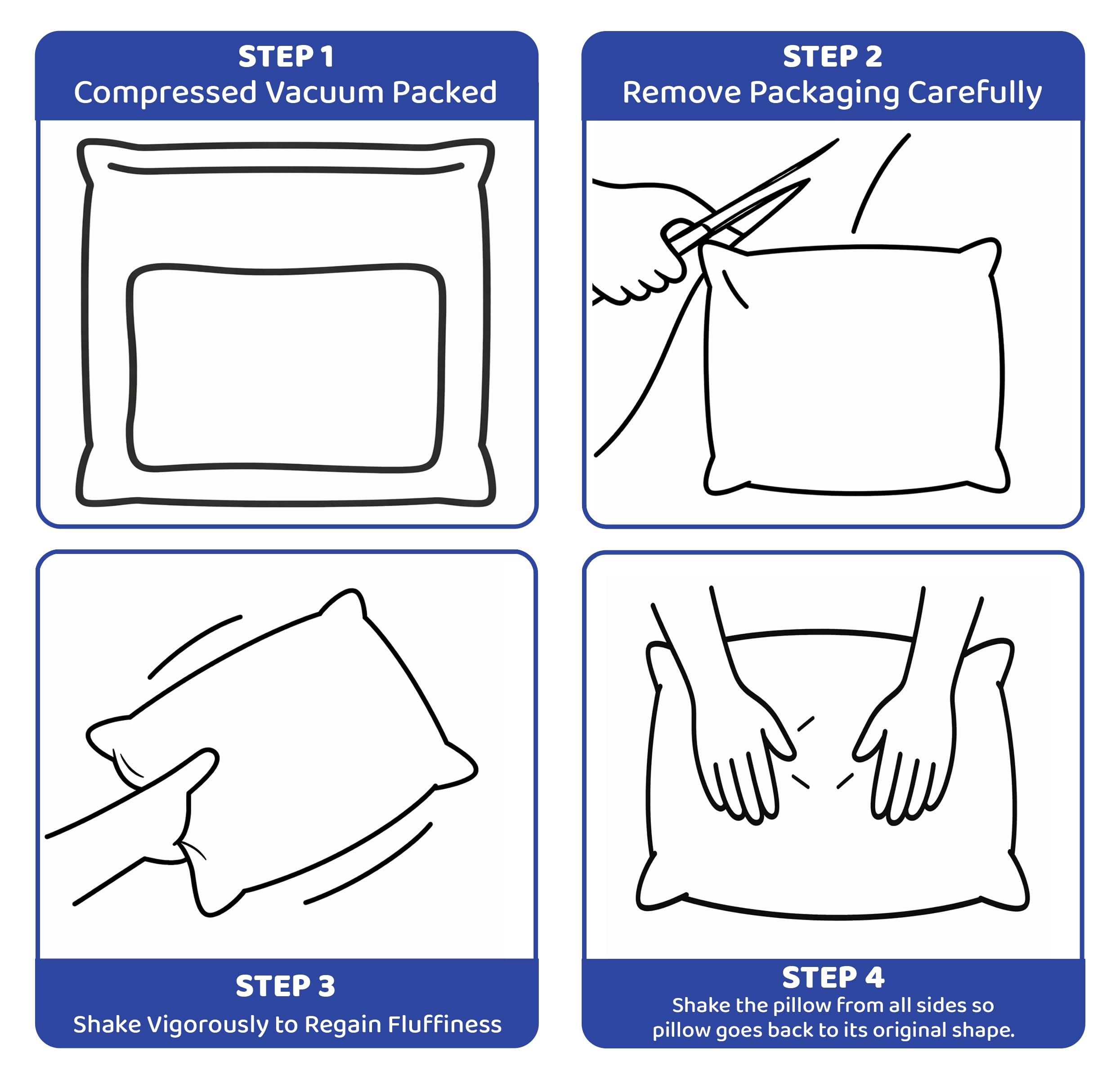 STEP 1
Compressed Vacuum Packed

STEP 2
Remove Packaging Carefully

STEP 3
Shake Vigorously to Regain Fluffiness

STEP 4
Shake the pillow from all sides so pillow goes back to its original shape.